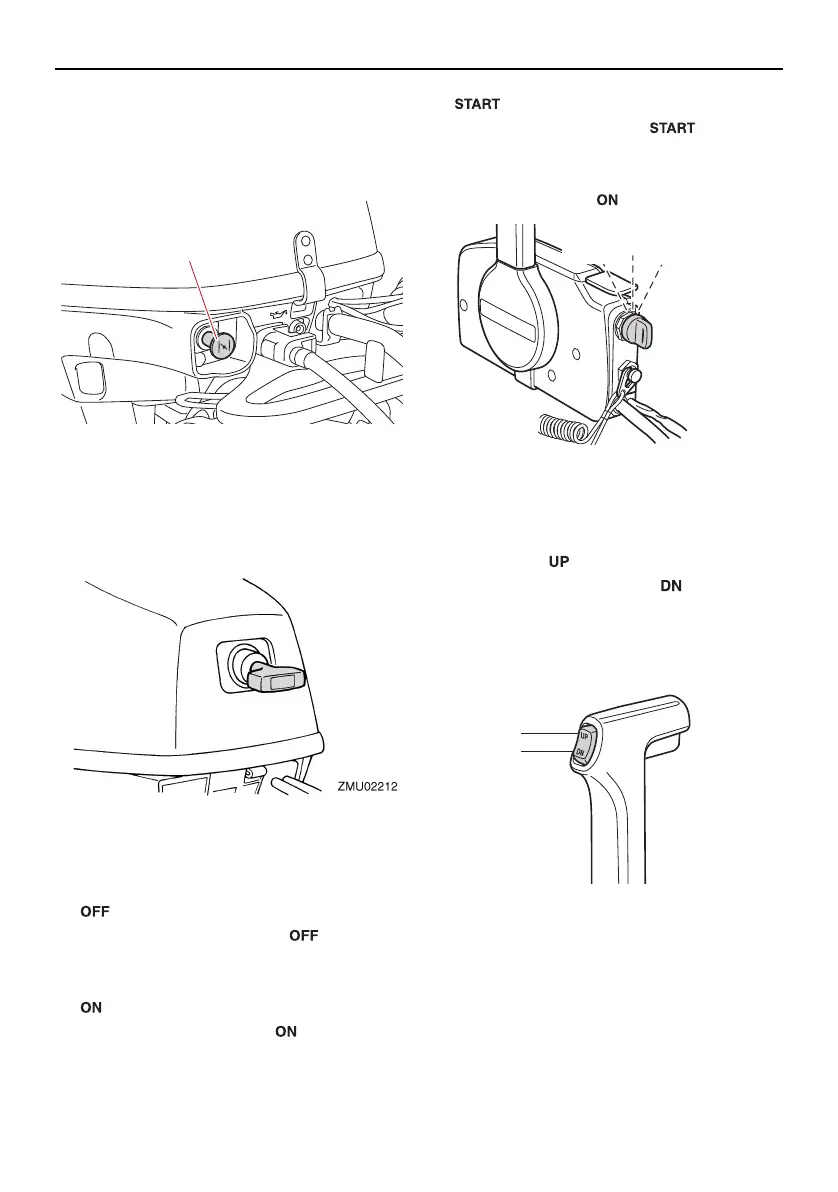 START

START

ON

UP

DN

UP

DN

ZMU02212

OFF

OFF

ON

ON