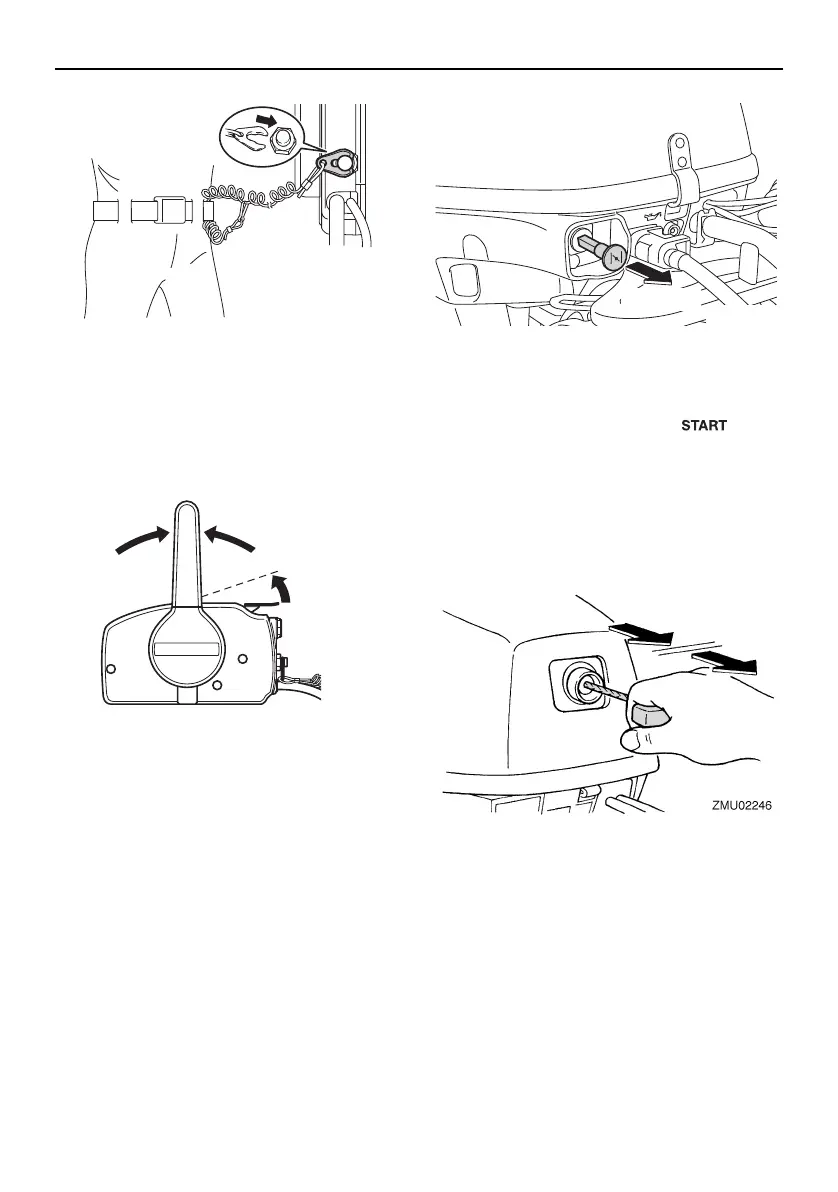 START

ZMU02246