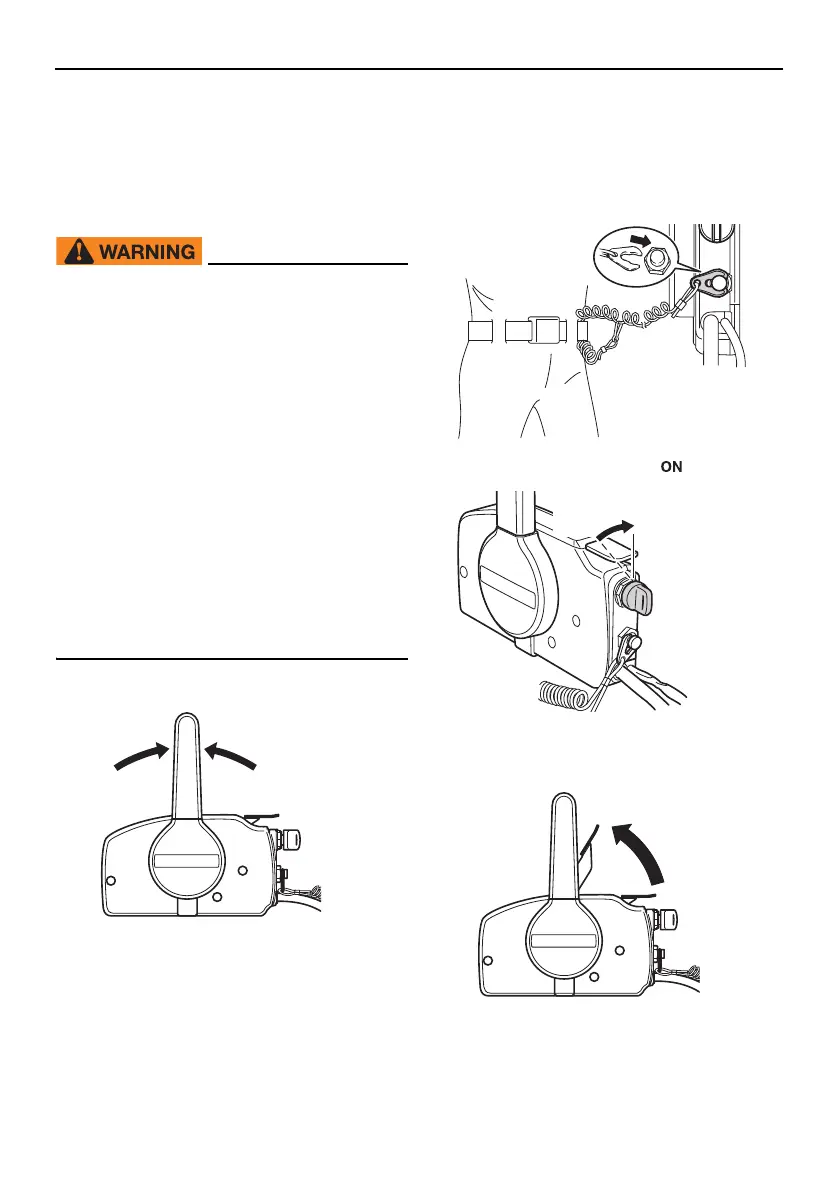 WARNING

ON