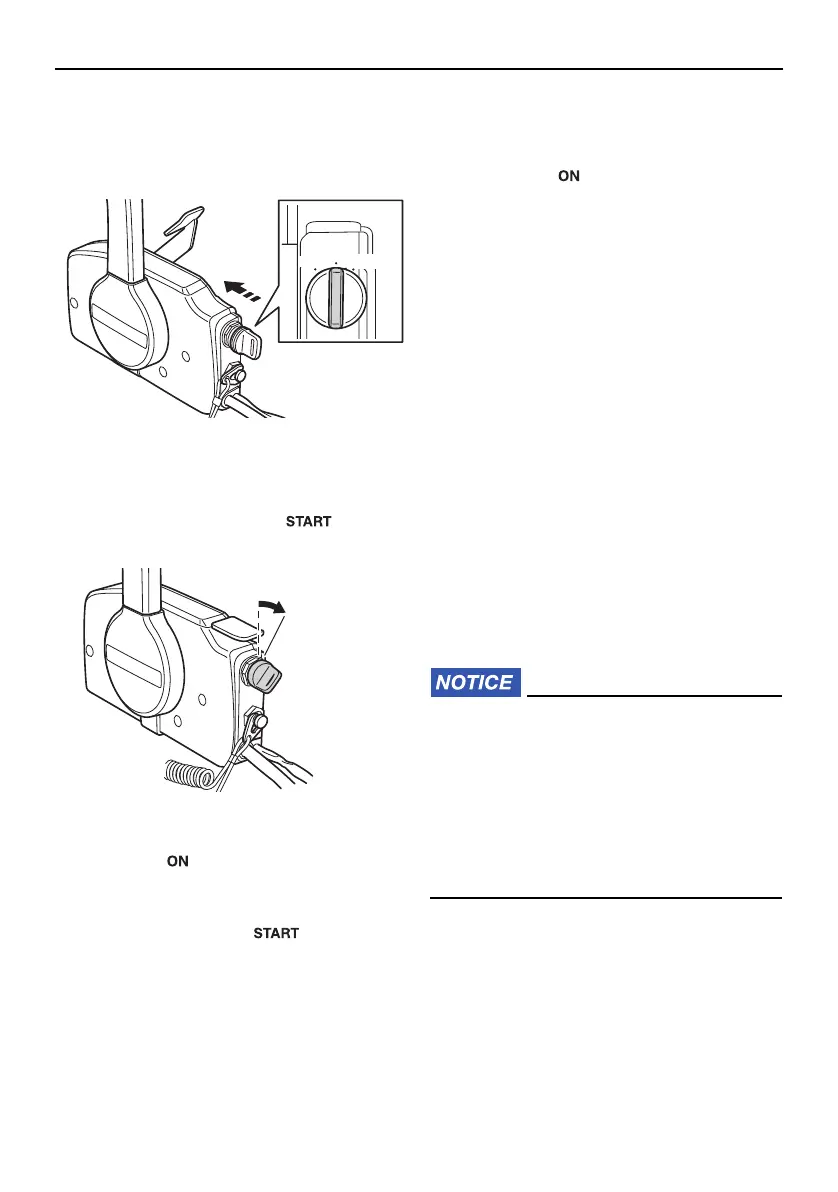 ON

START

NOTICE

ON

START