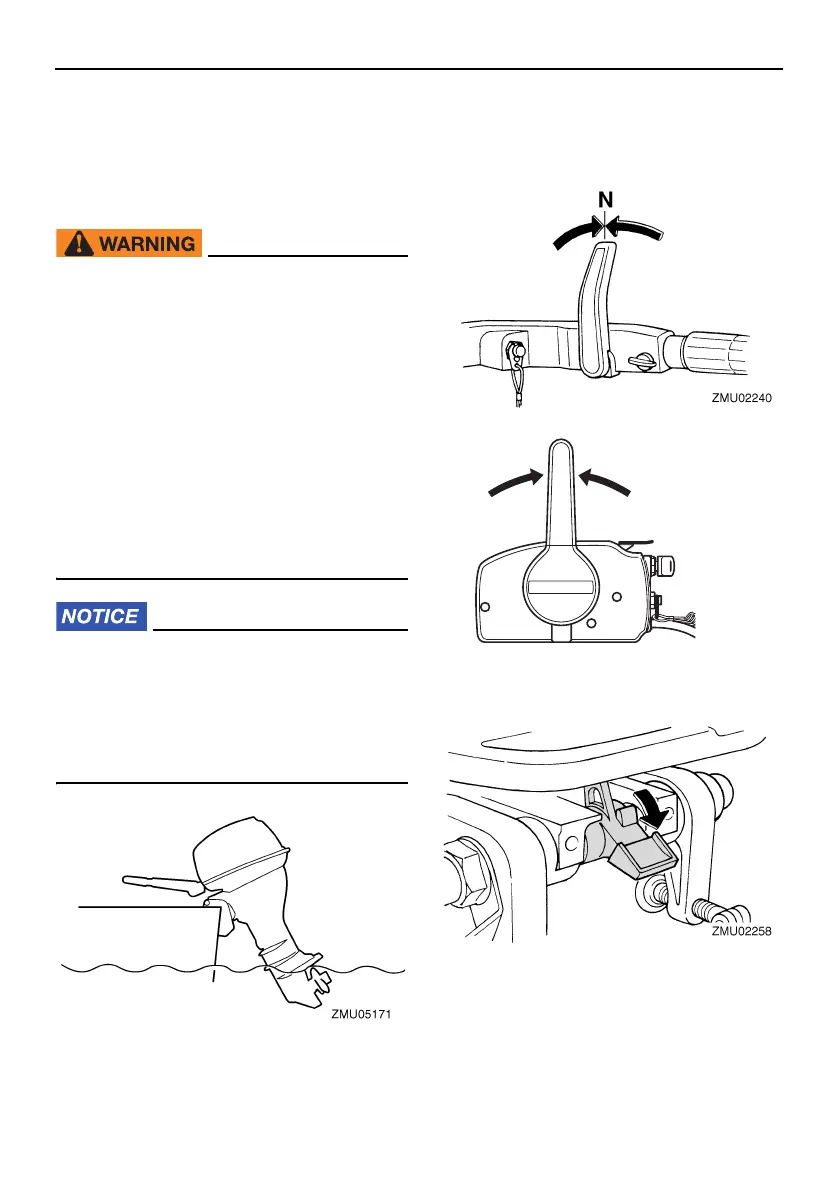 WARNING

NOTICE

ZMU05171

N

ZMU02240

ZMU02258