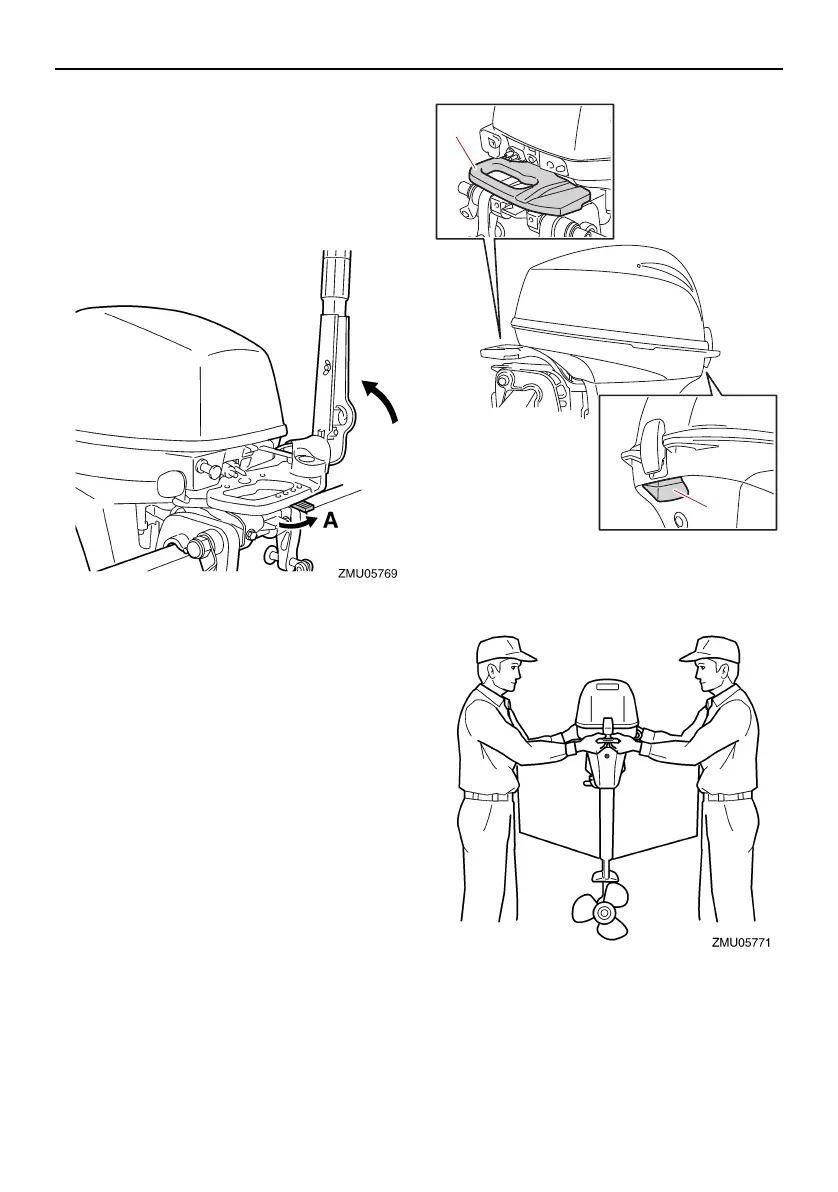 A

ZMU05769

ZMU05771