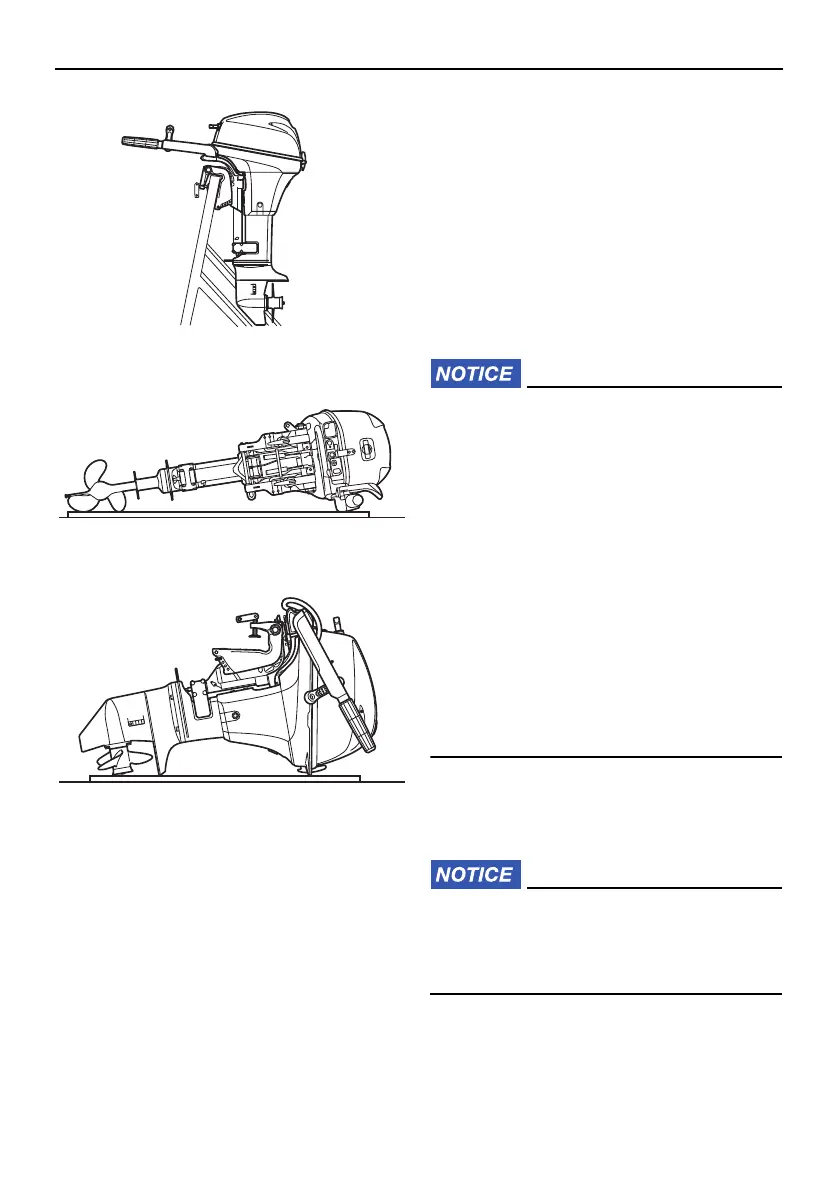 NOTICE

NOTICE