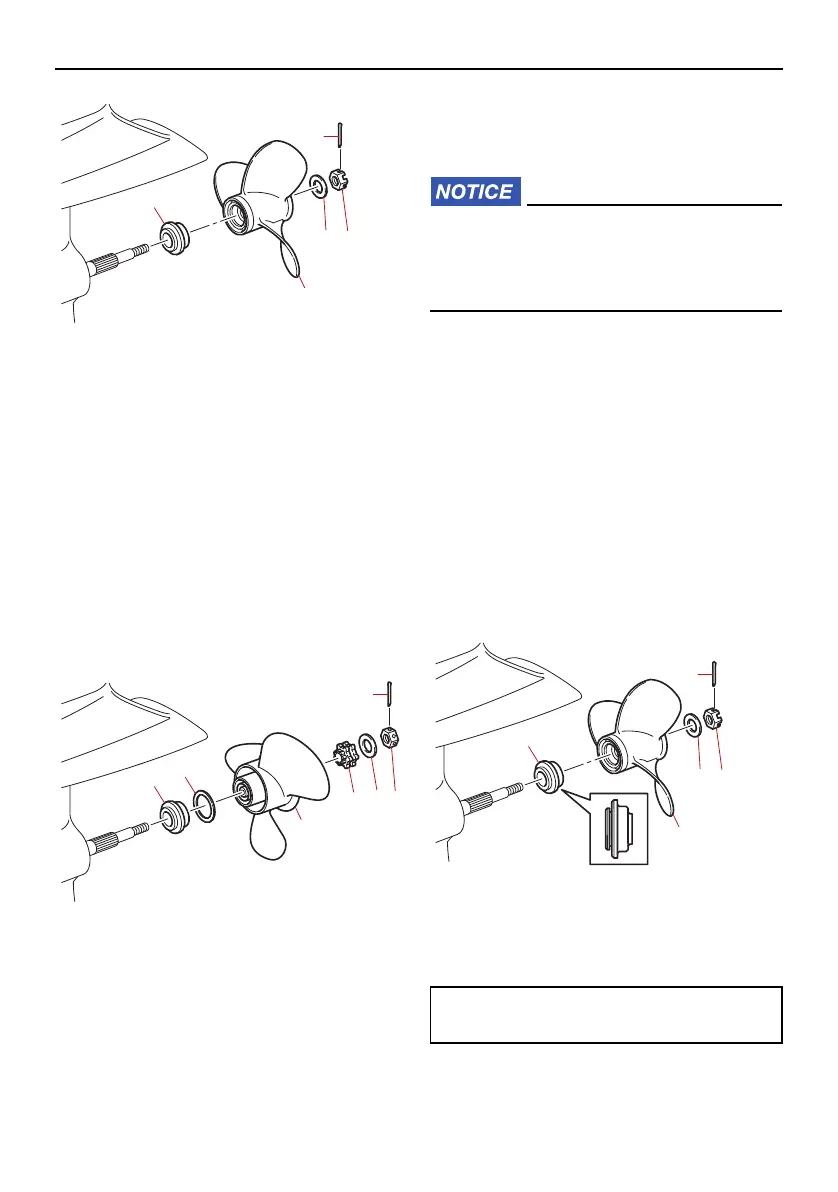 NOTICE