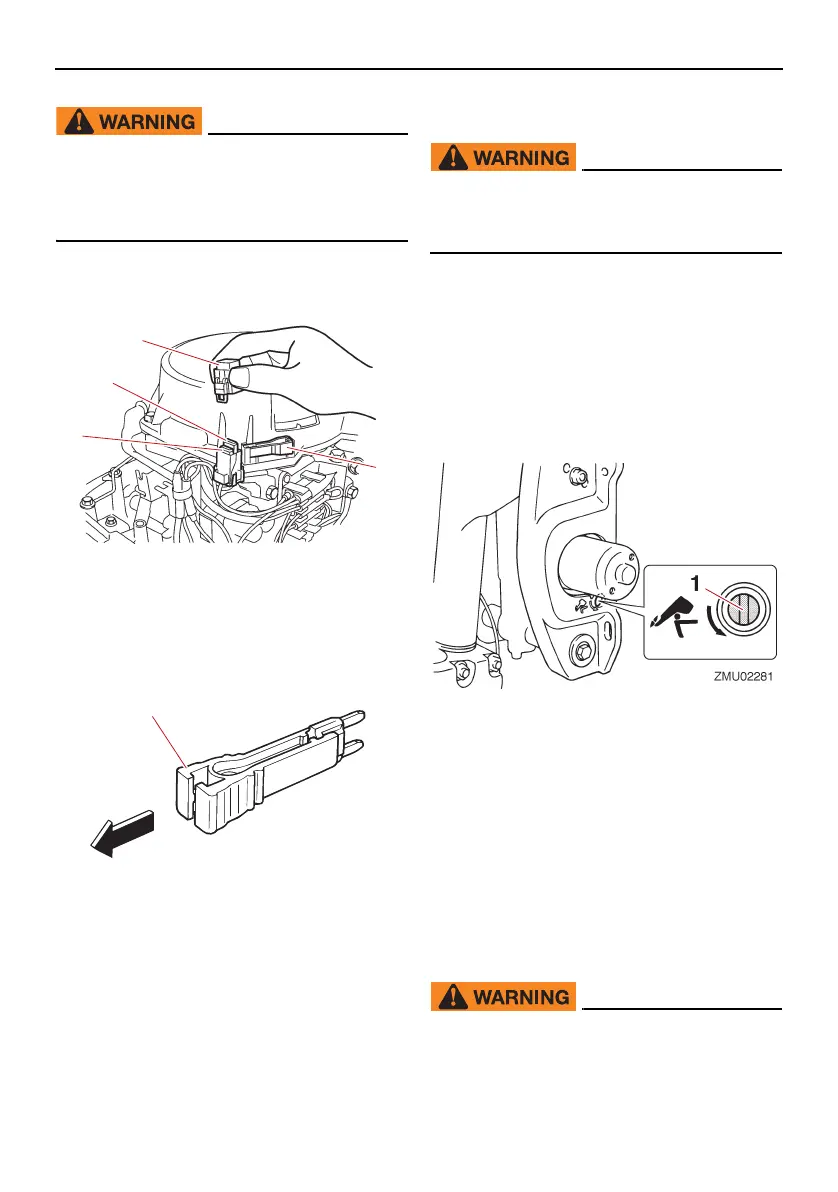 WARNING

WARNING

1

ZMU02281

WARNING