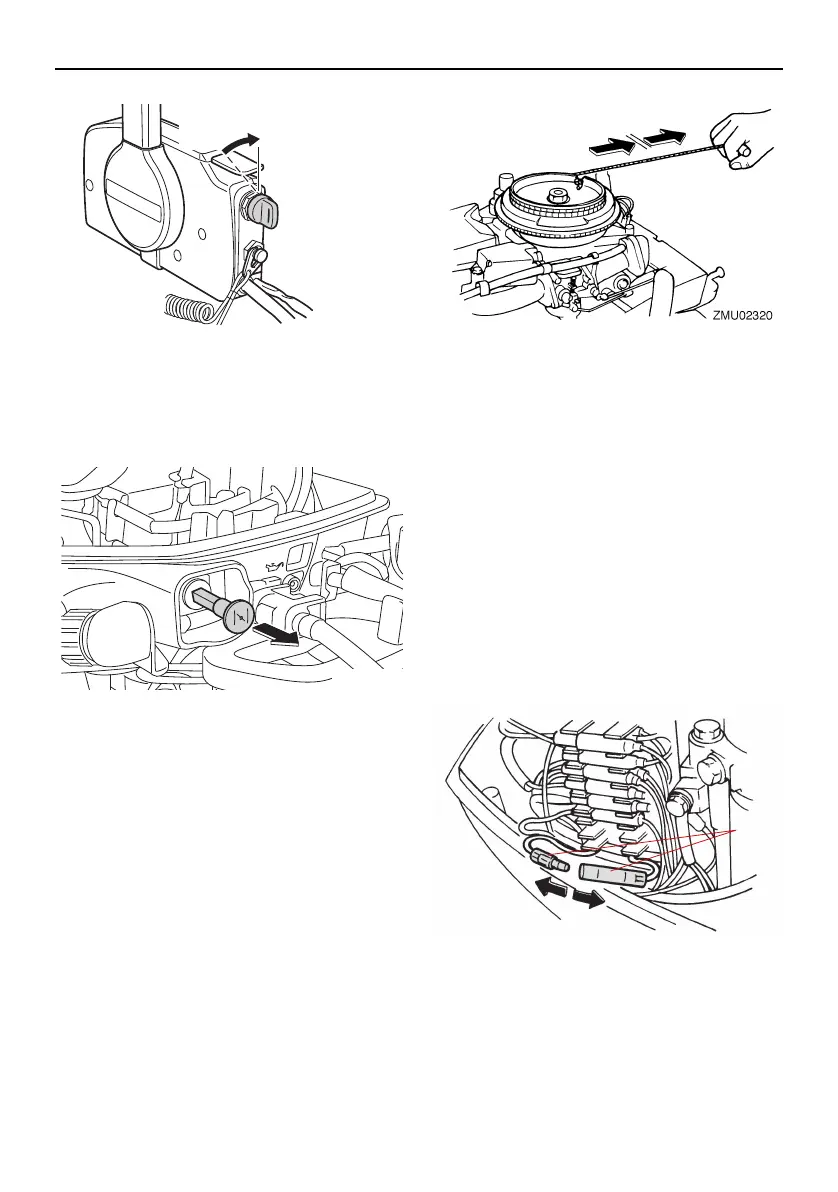 ZMU02320