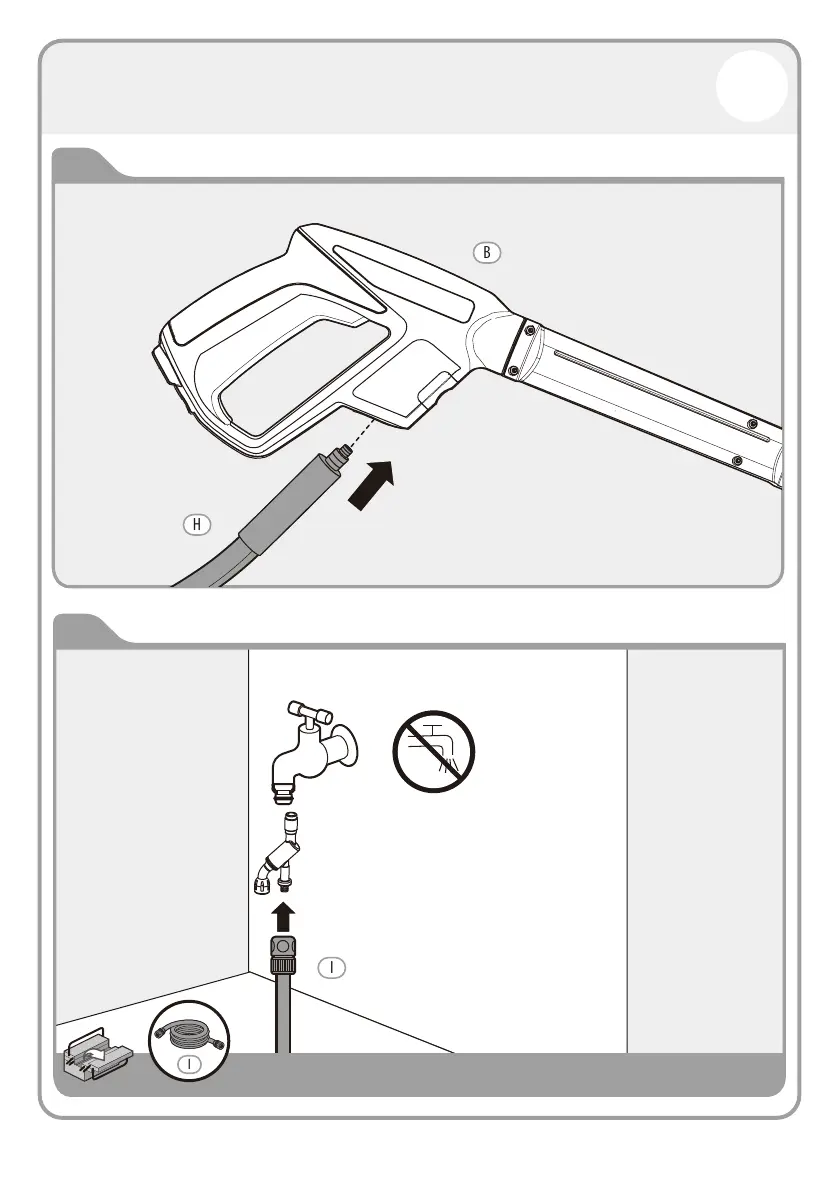 B

H

I

I