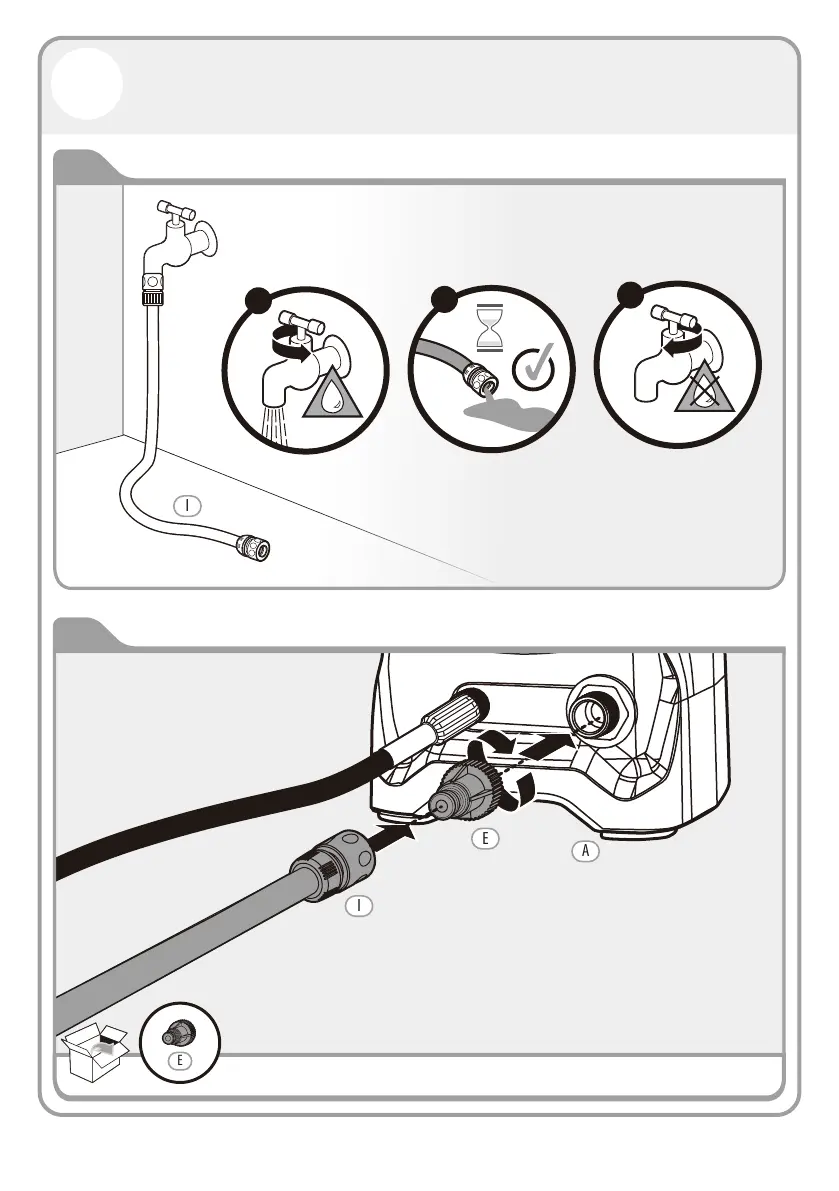 I

E

A

I

E