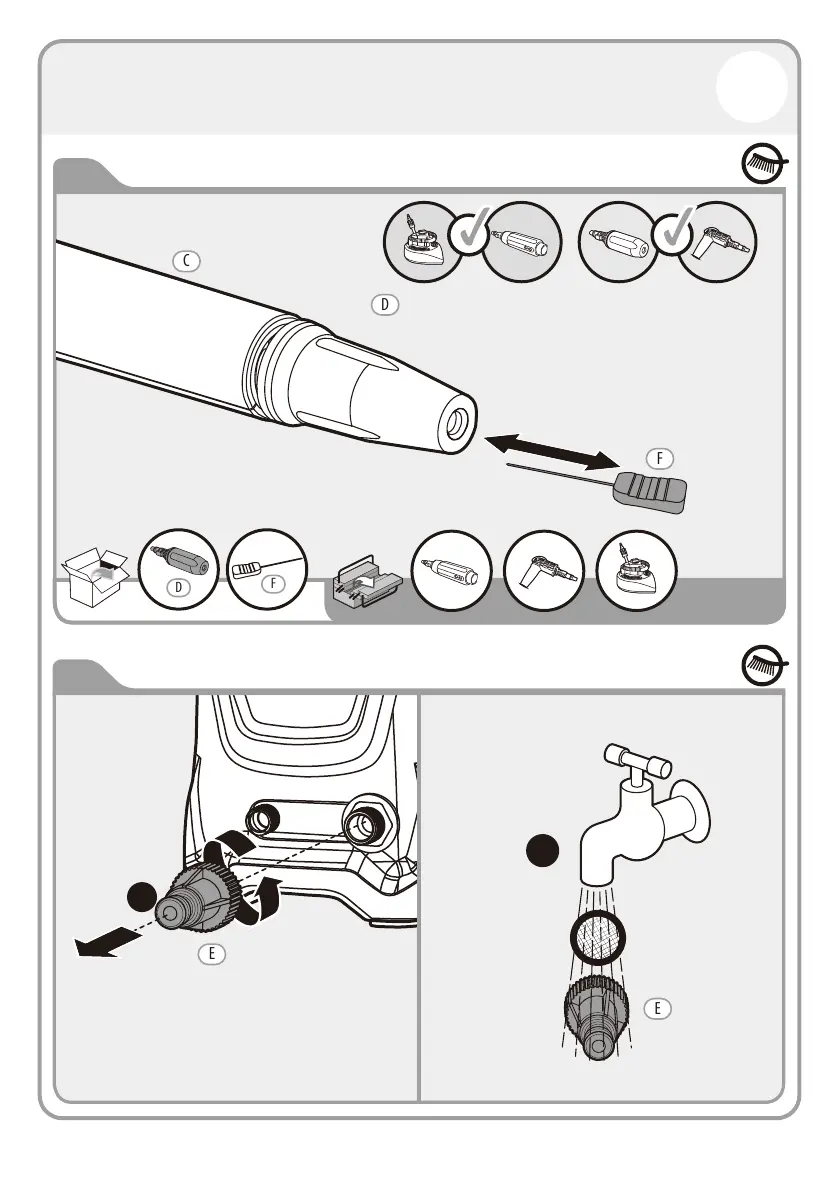 C

D

F

D

F

E

E