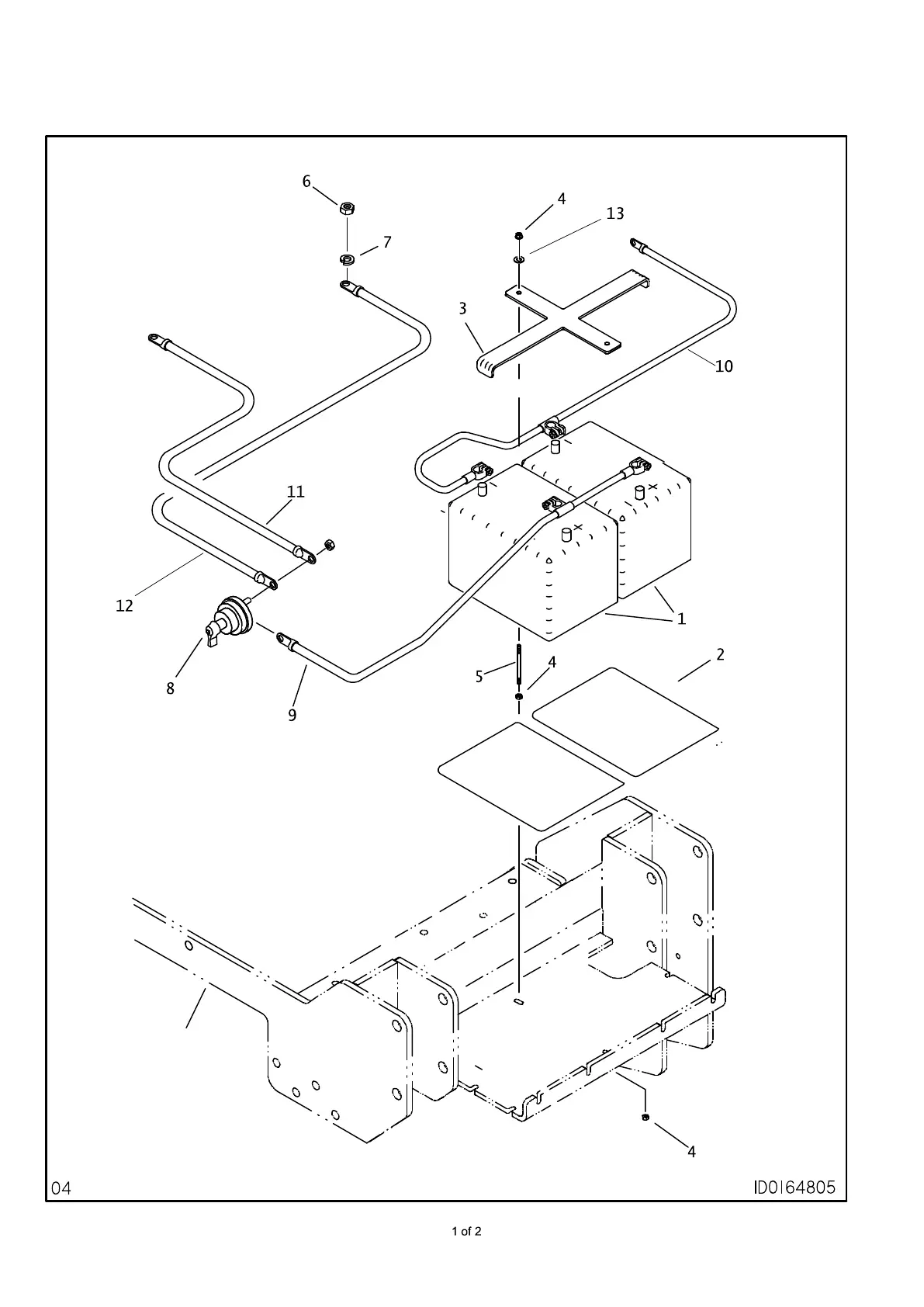 6
4
13
7
3
10
11
12
1
8
9
5
4
2
4
04
ID0164805
1 of 2