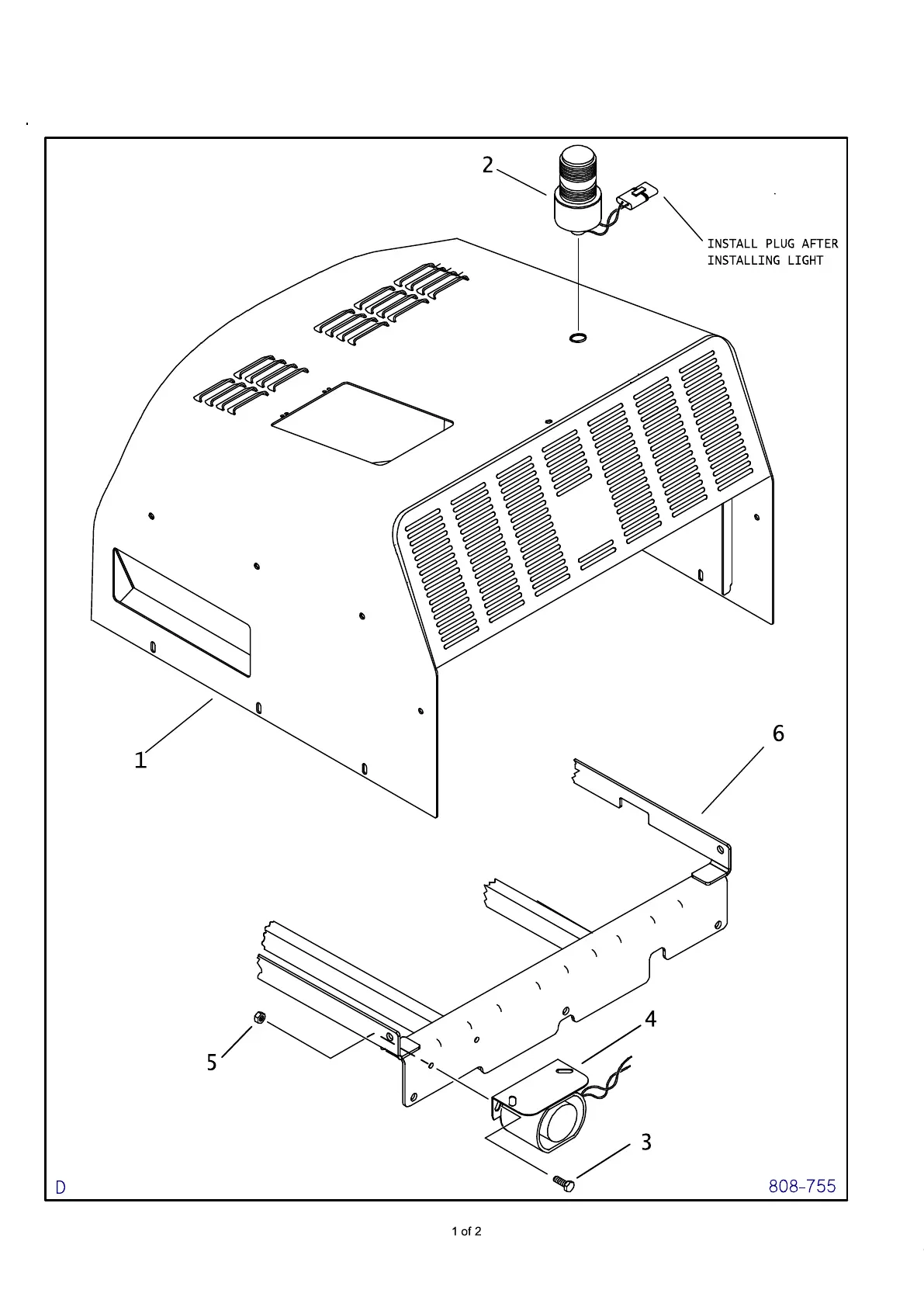 2

INSTALL PLUG AFTER INSTALLING LIGHT

1

6

4

5

3

D

808-755

1 of 2