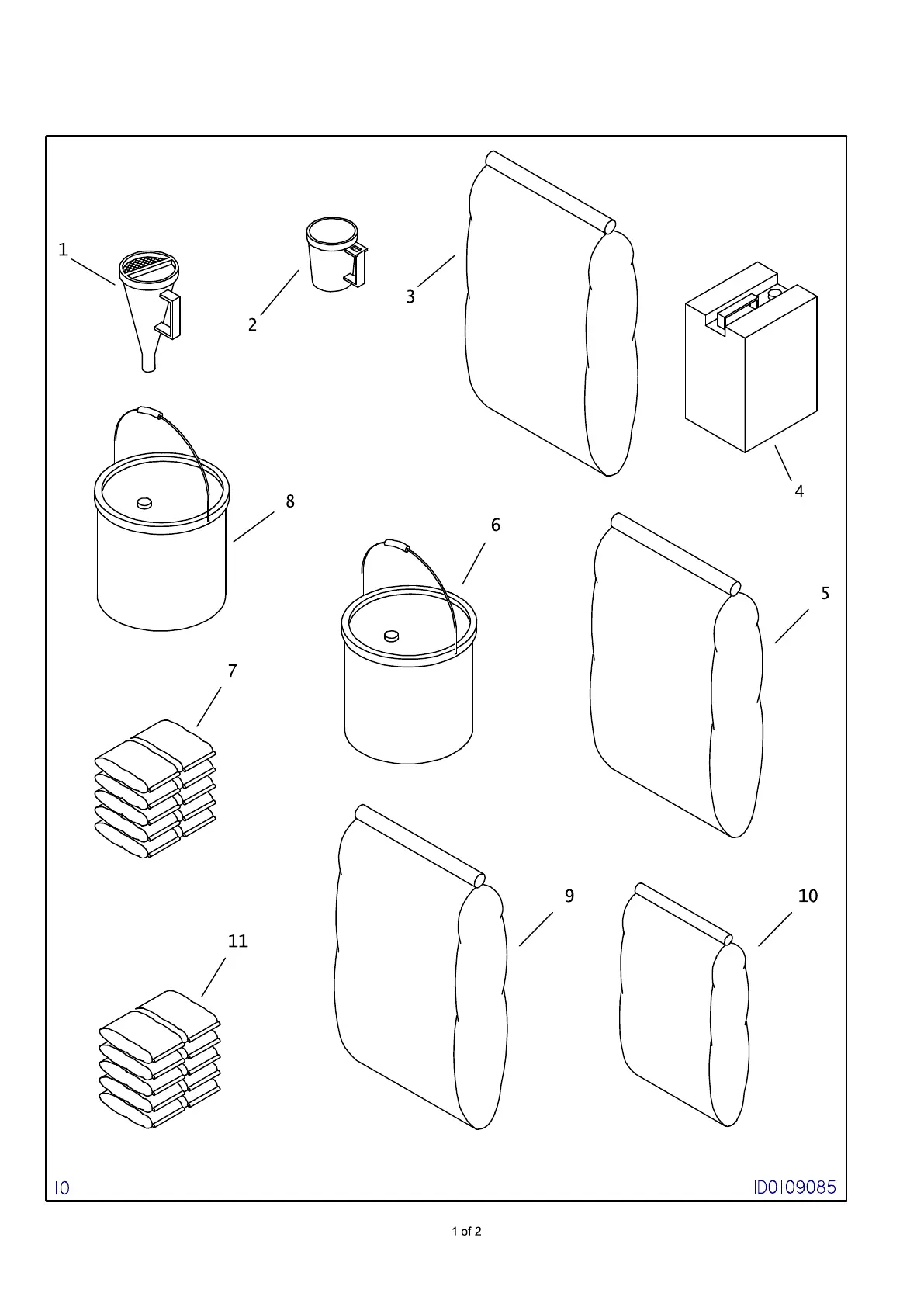 1

2

3

4

8

6

5

7

9

10

11

I0

ID0109085

1 of 2