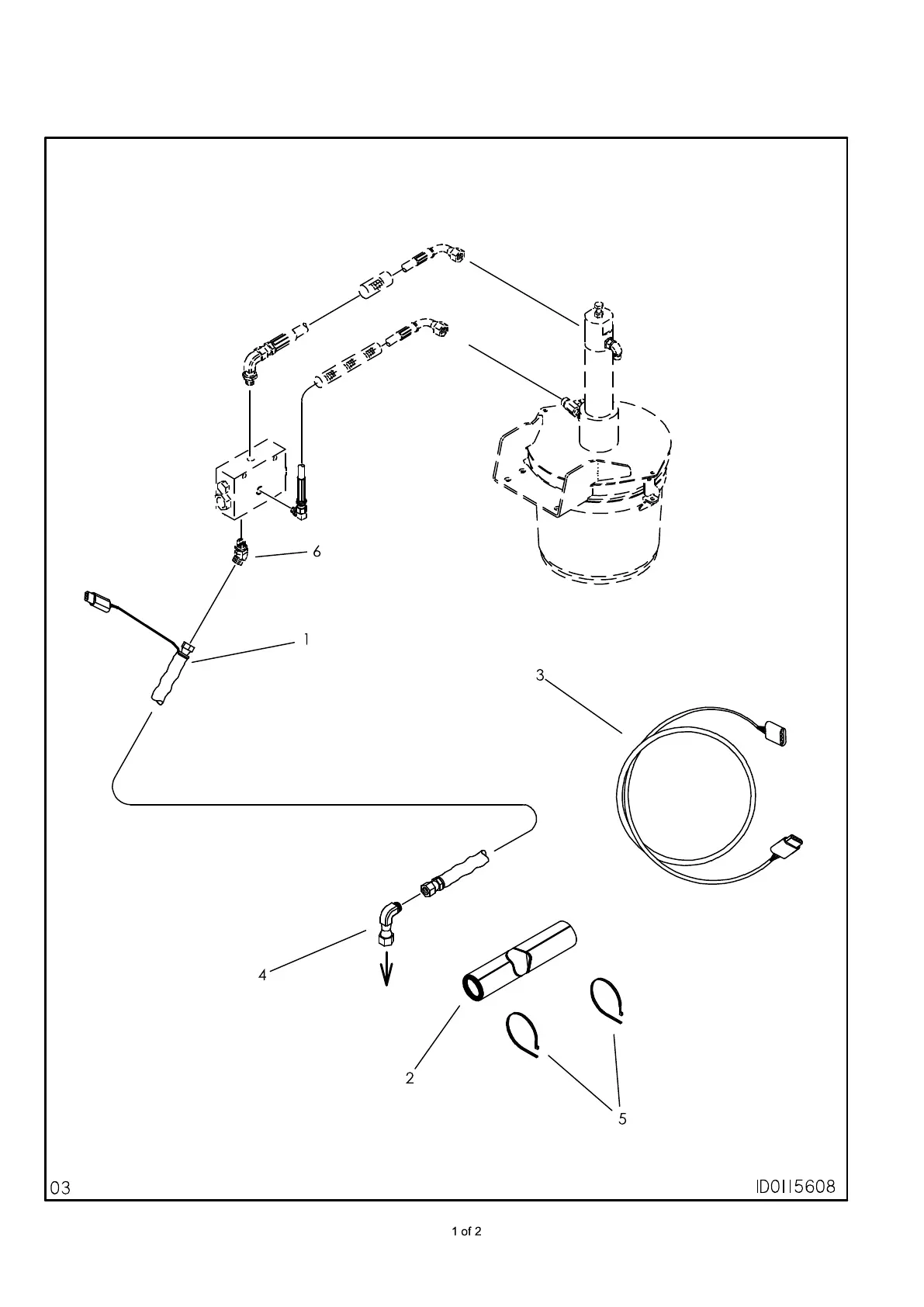 6

1

3

4

2

5

03

ID0115608

1 of 2