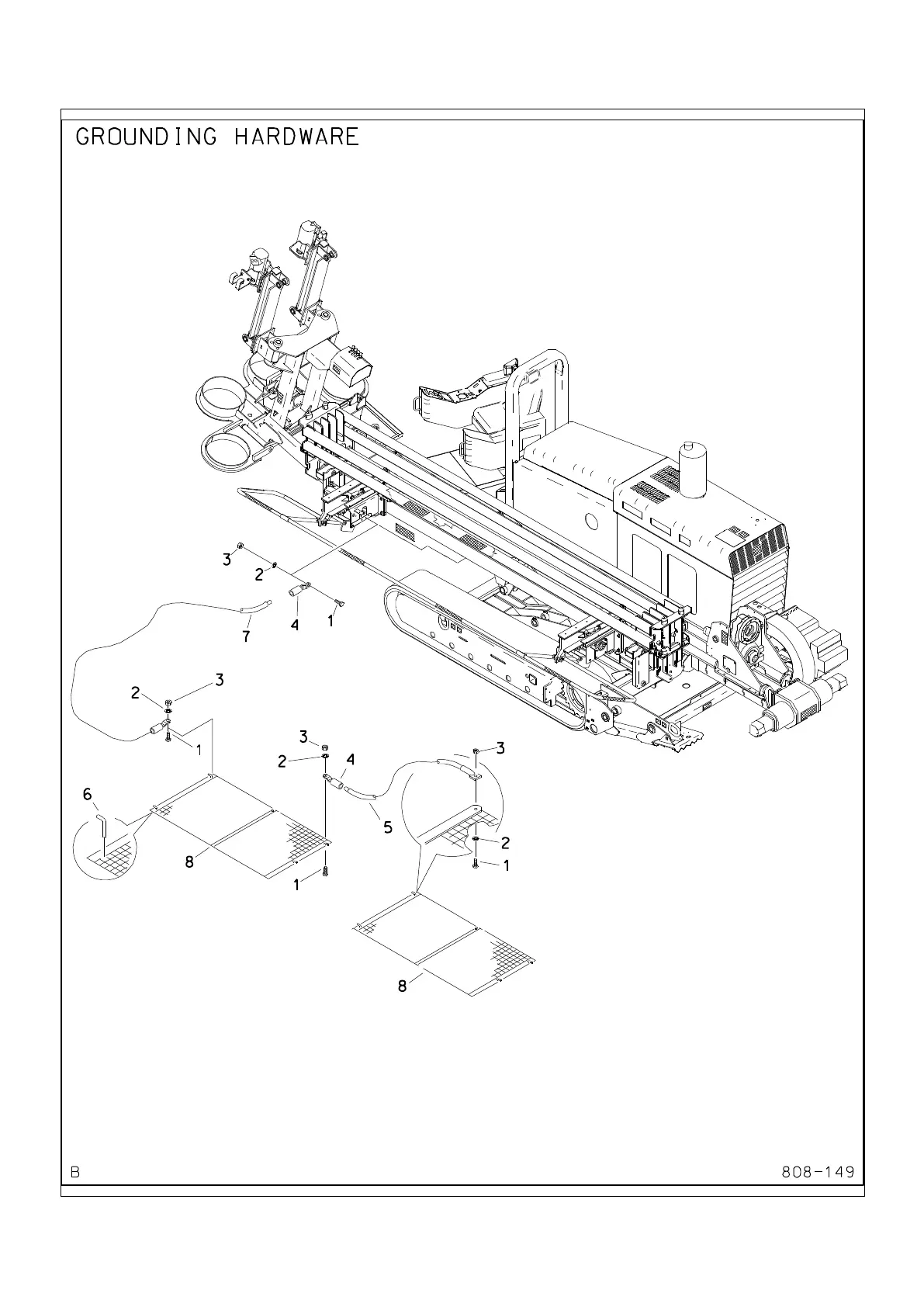 GROUNDING HARDWARE

3
2
4
1
7

2
3
1

3
2
4
3

6

5

2
1

8

1

8

B

808-149