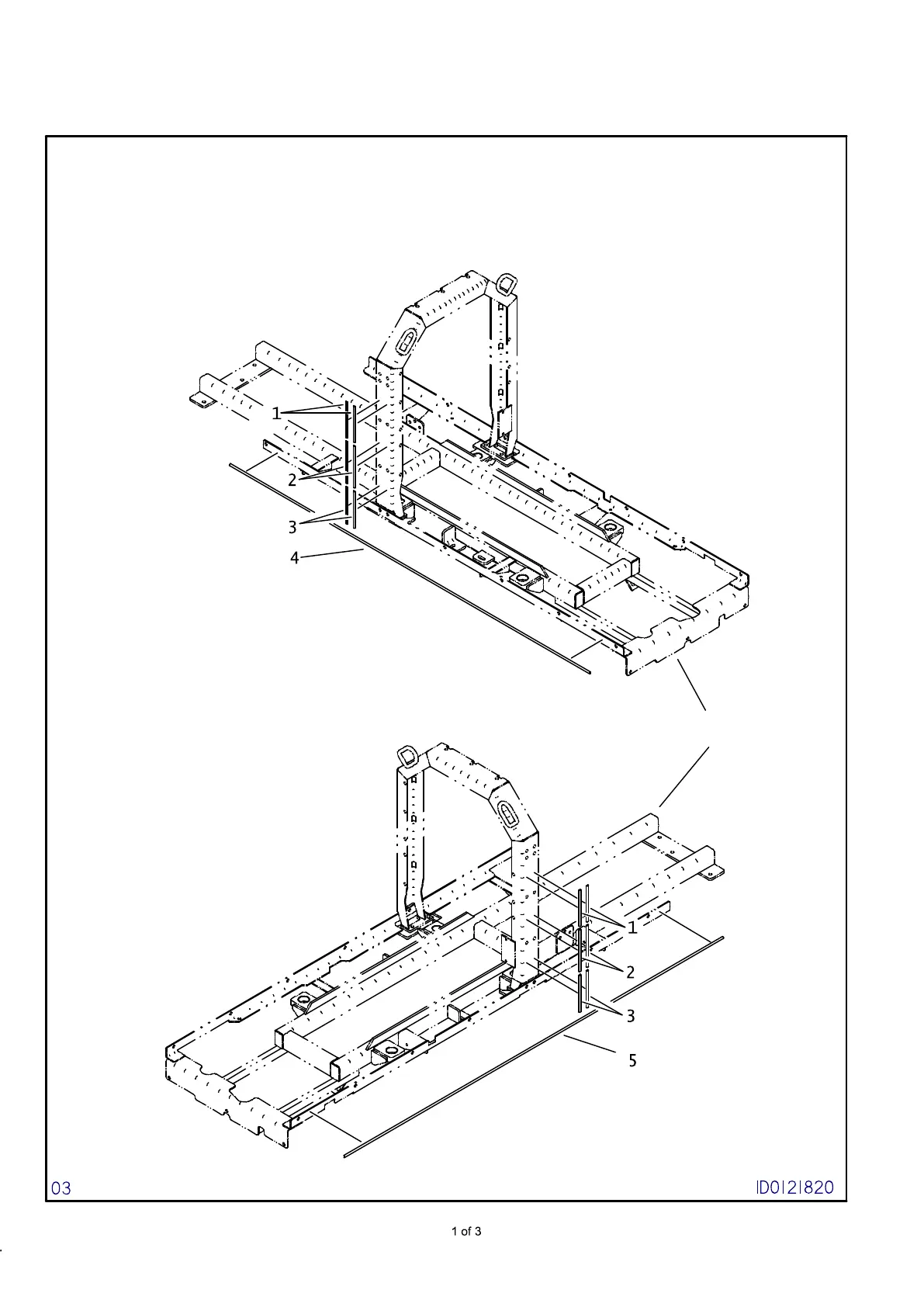 1
2
3
4
1
2
3
5
03
ID0121820
1 of 3