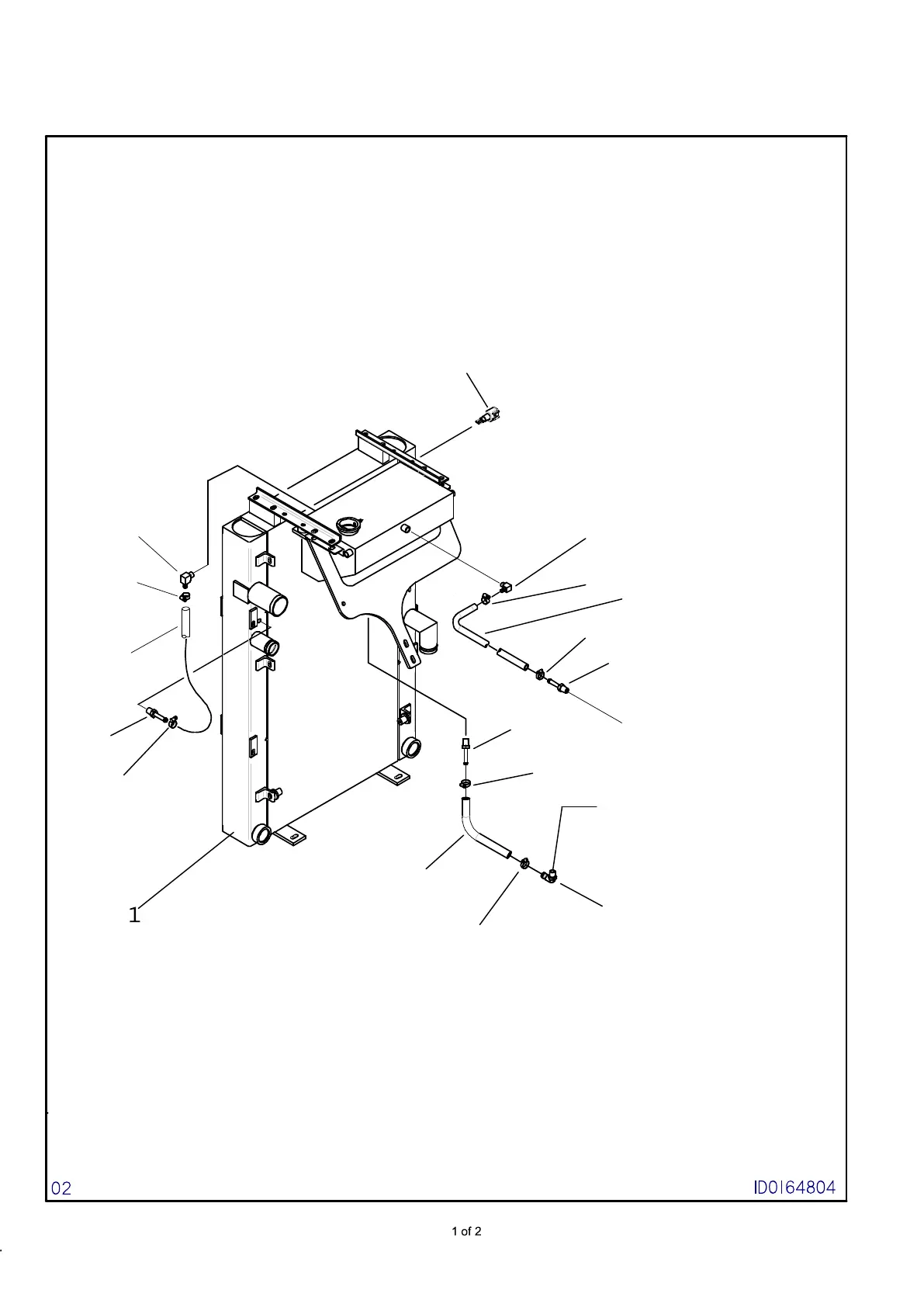 1

02

ID0164804

1 of 2