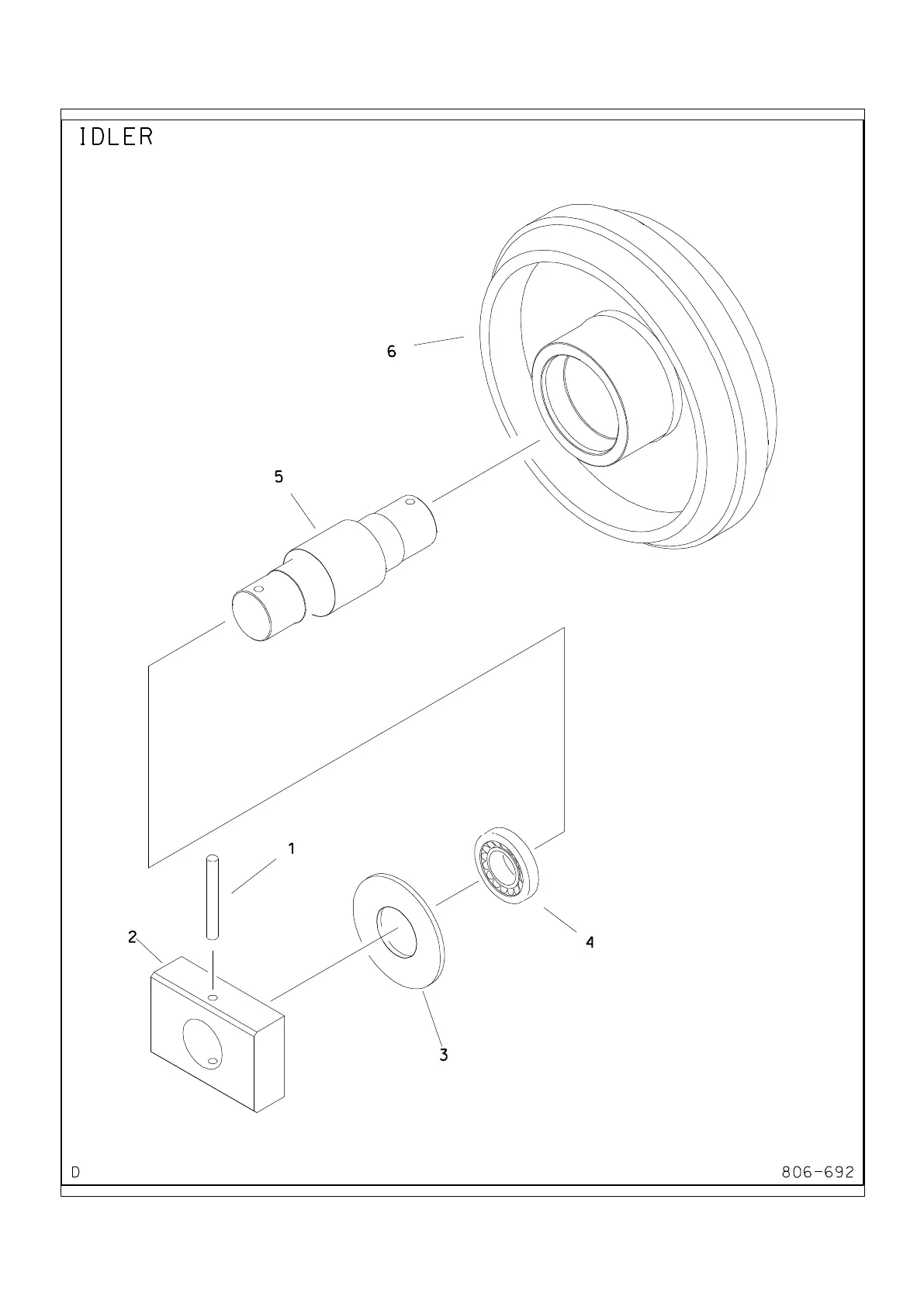 IDLER

6

5

1

2

4

3

D

806-692