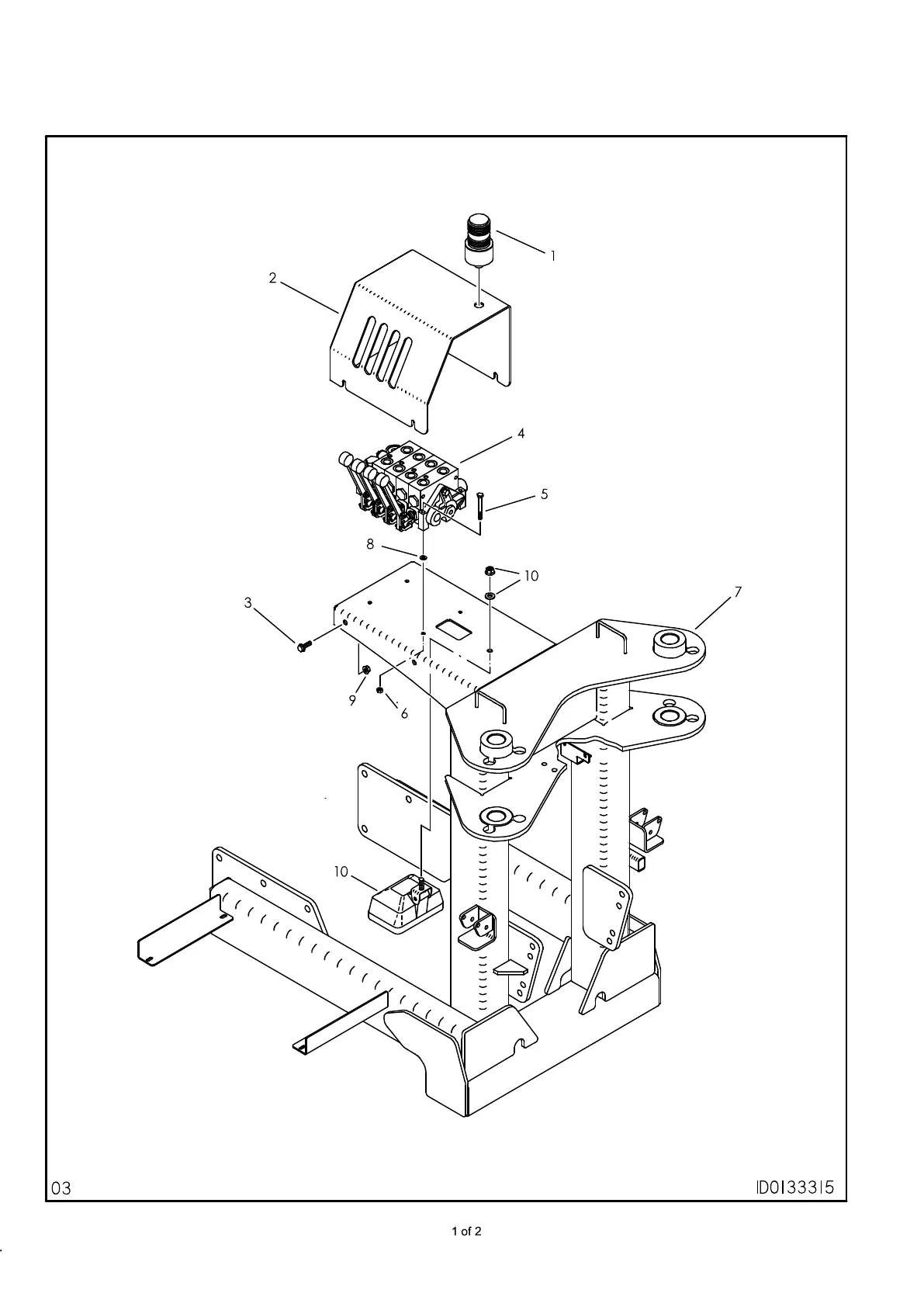 1

2

4

5

8

10

7

3

9

6

10

03

ID0133315

1 of 2