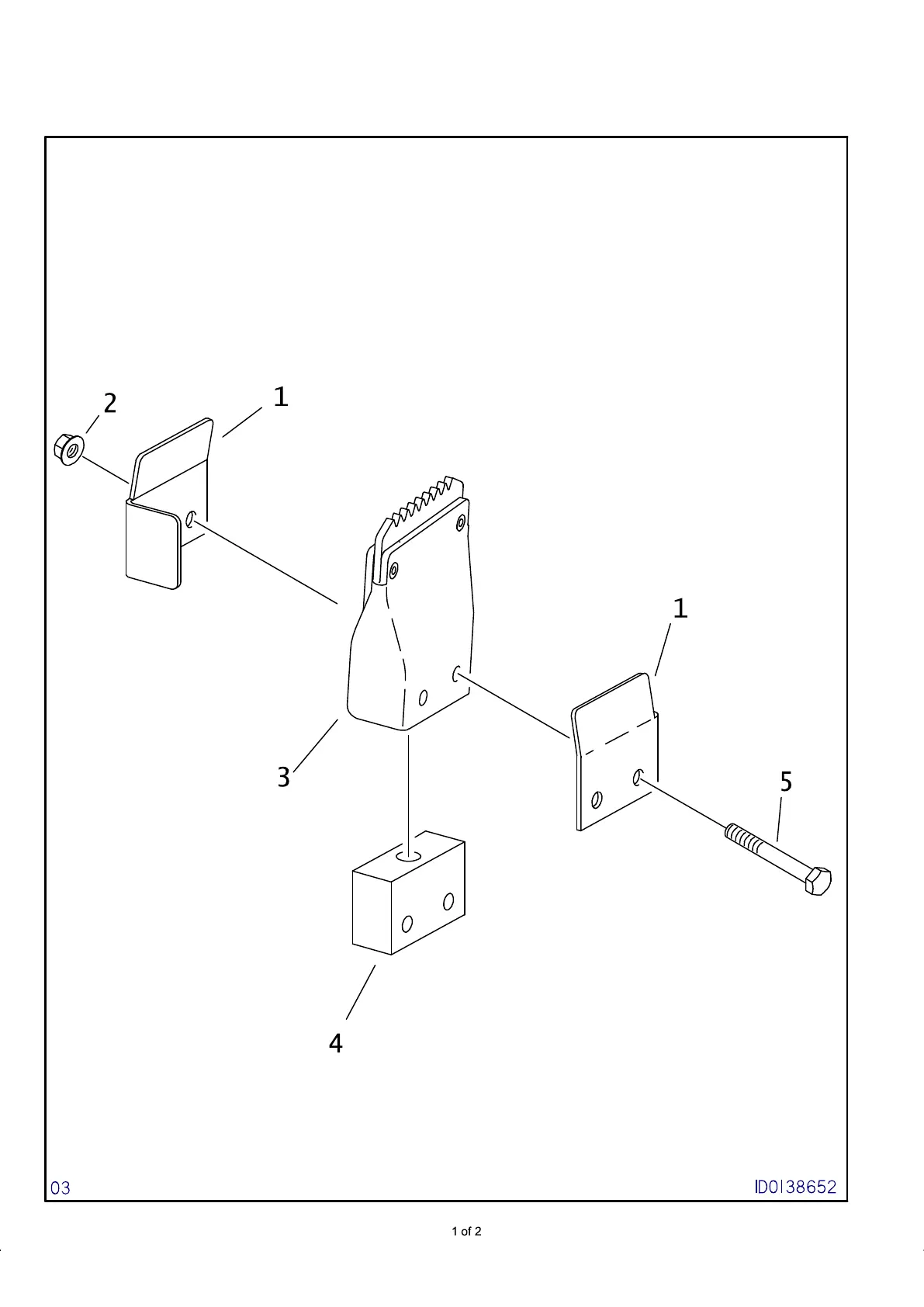 2
1
1
3
5
4
03
ID0138652
1 of 2