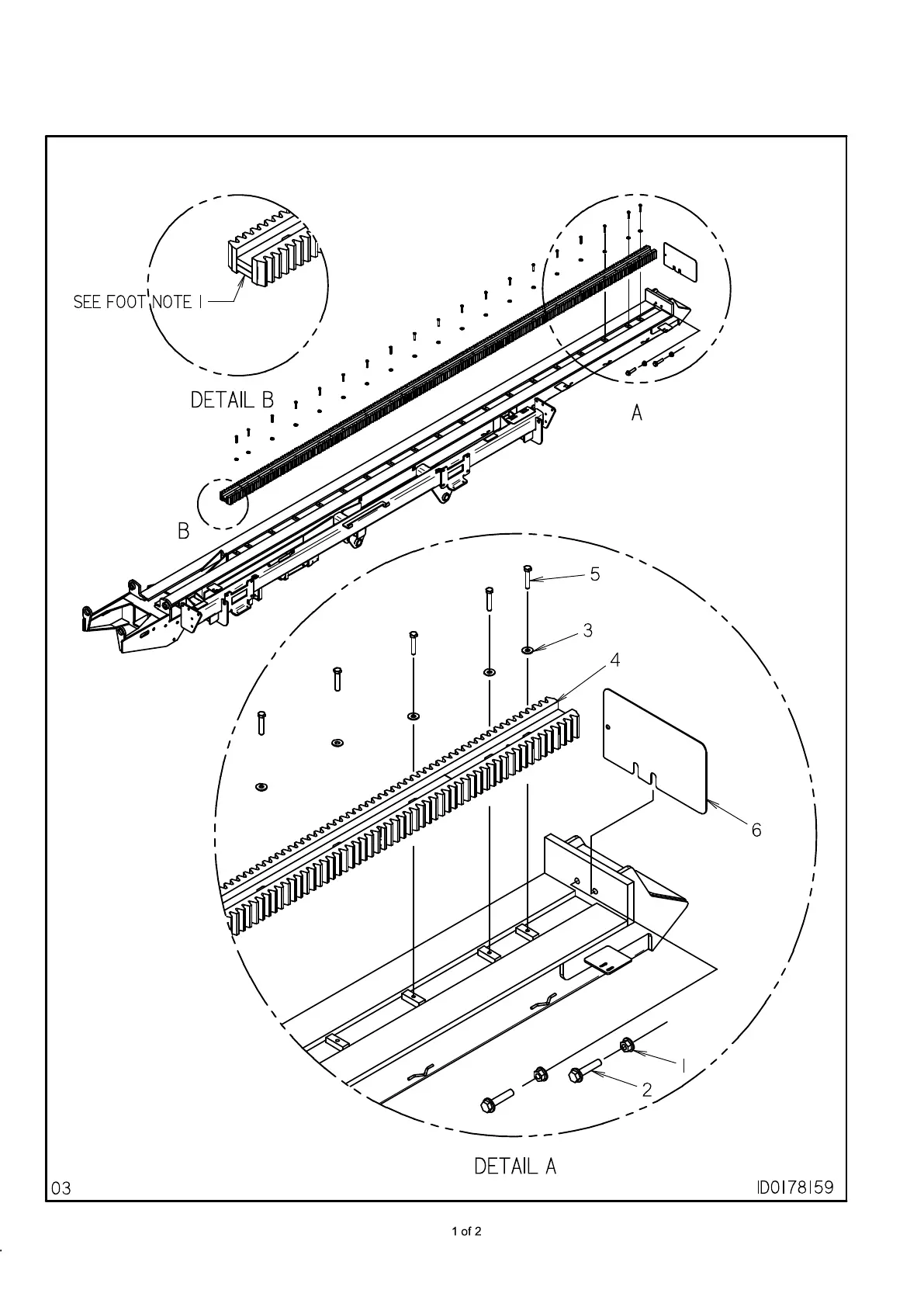 SEE FOOT NOTE 1

DETAIL B

A

B

5

3

4

6

1

2

DETAIL A

03

ID0178159

1 of 2