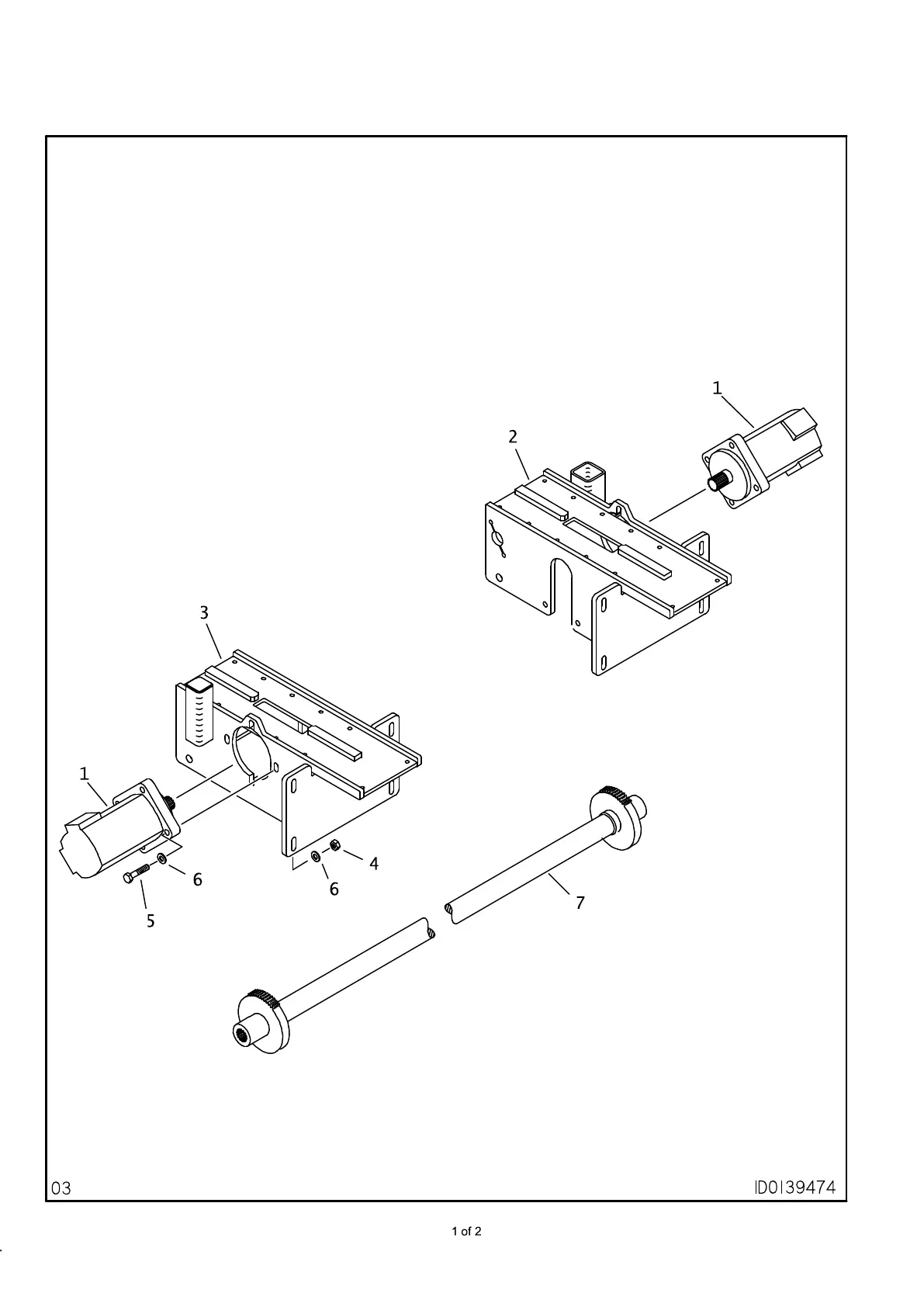 1

2

3

1

4

6

6

5

7

03

ID0139474

1 of 2