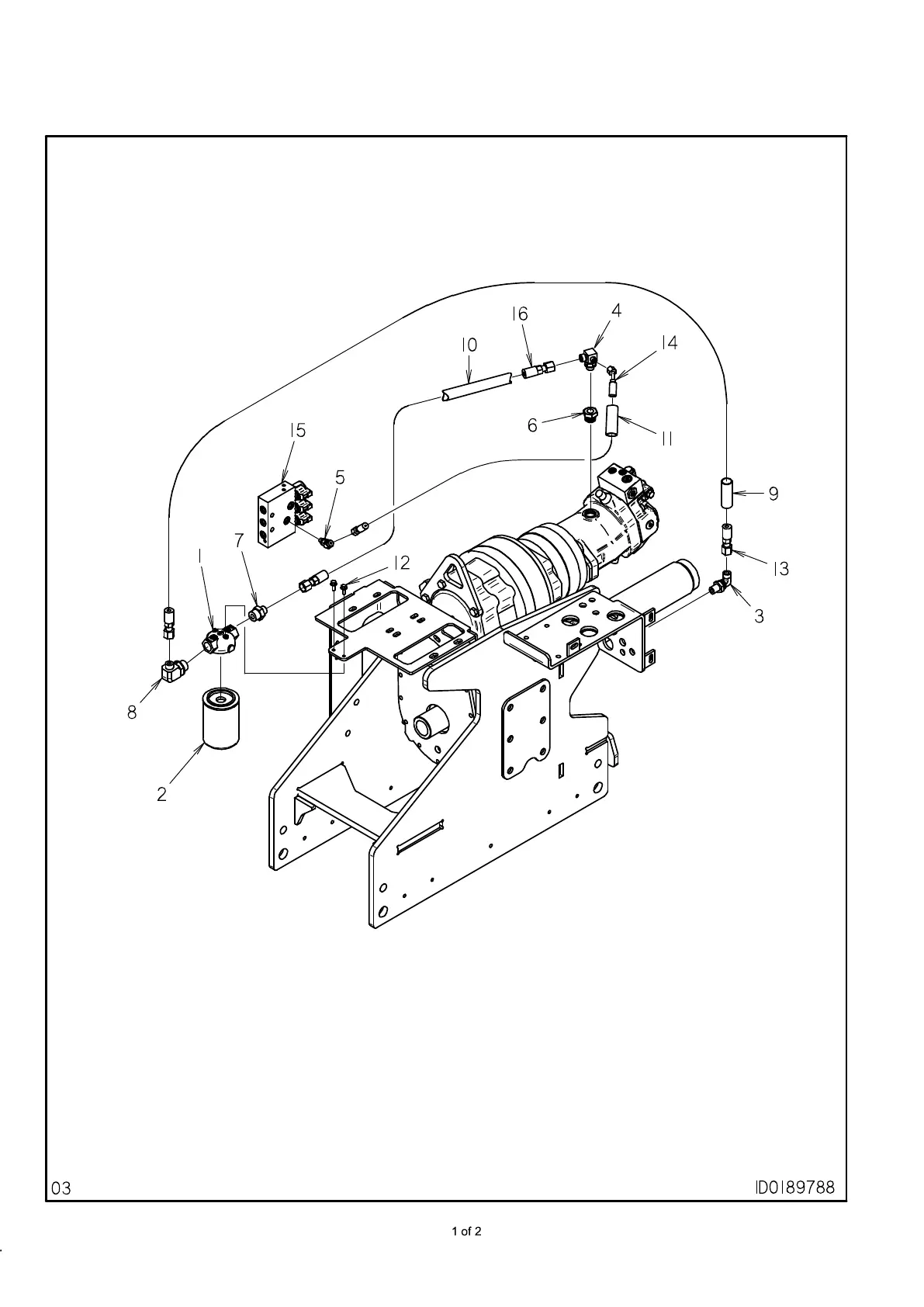 16
4
10
14
6
11
15
5
9
7
1
12
13
3
8
2
03
ID0189788
1 of 2