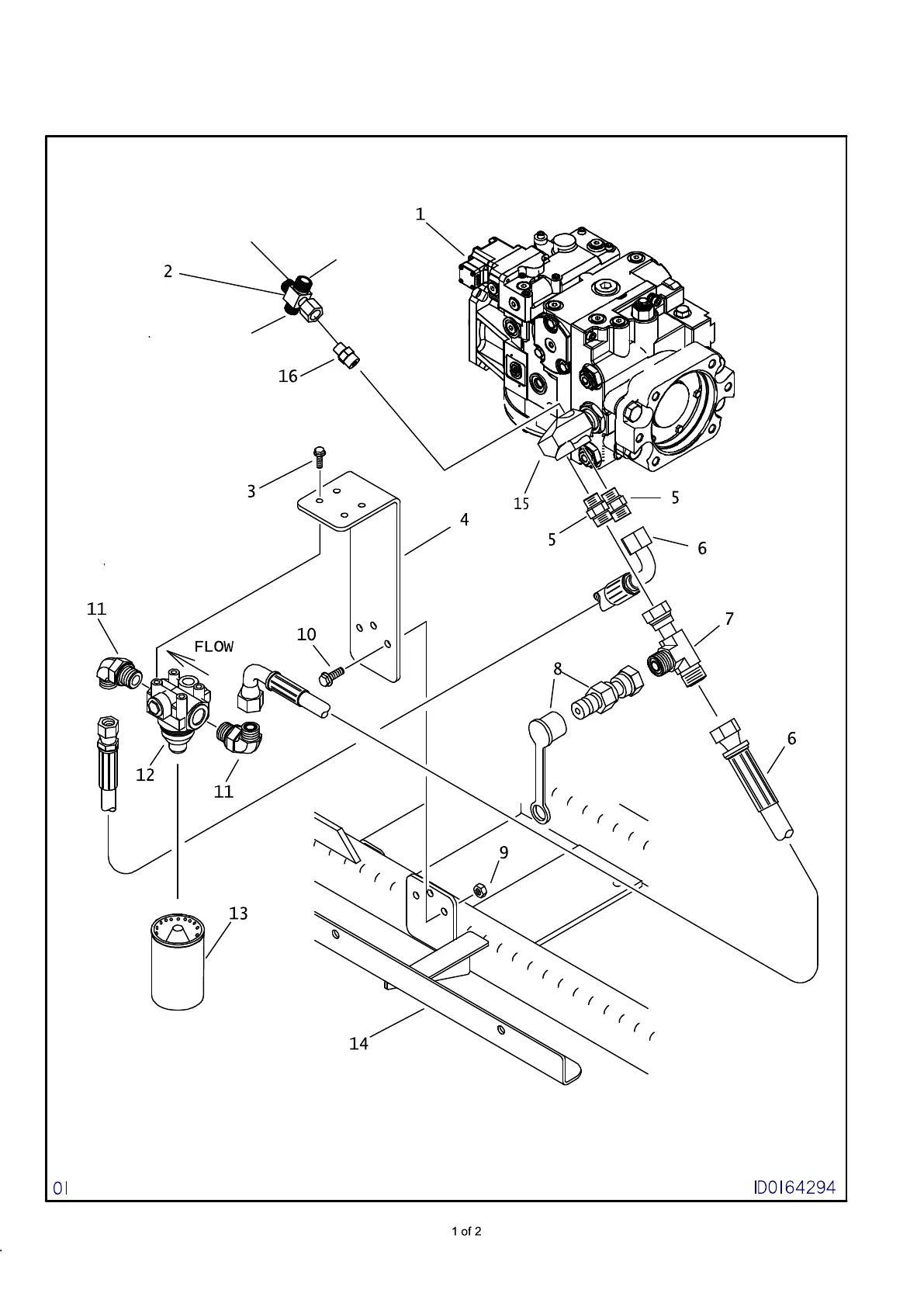 1

2

16

3

4

15

5

5

6

11

FLOW

10

7

8

6

12

11

9

13

14

01

ID0164294

1 of 2