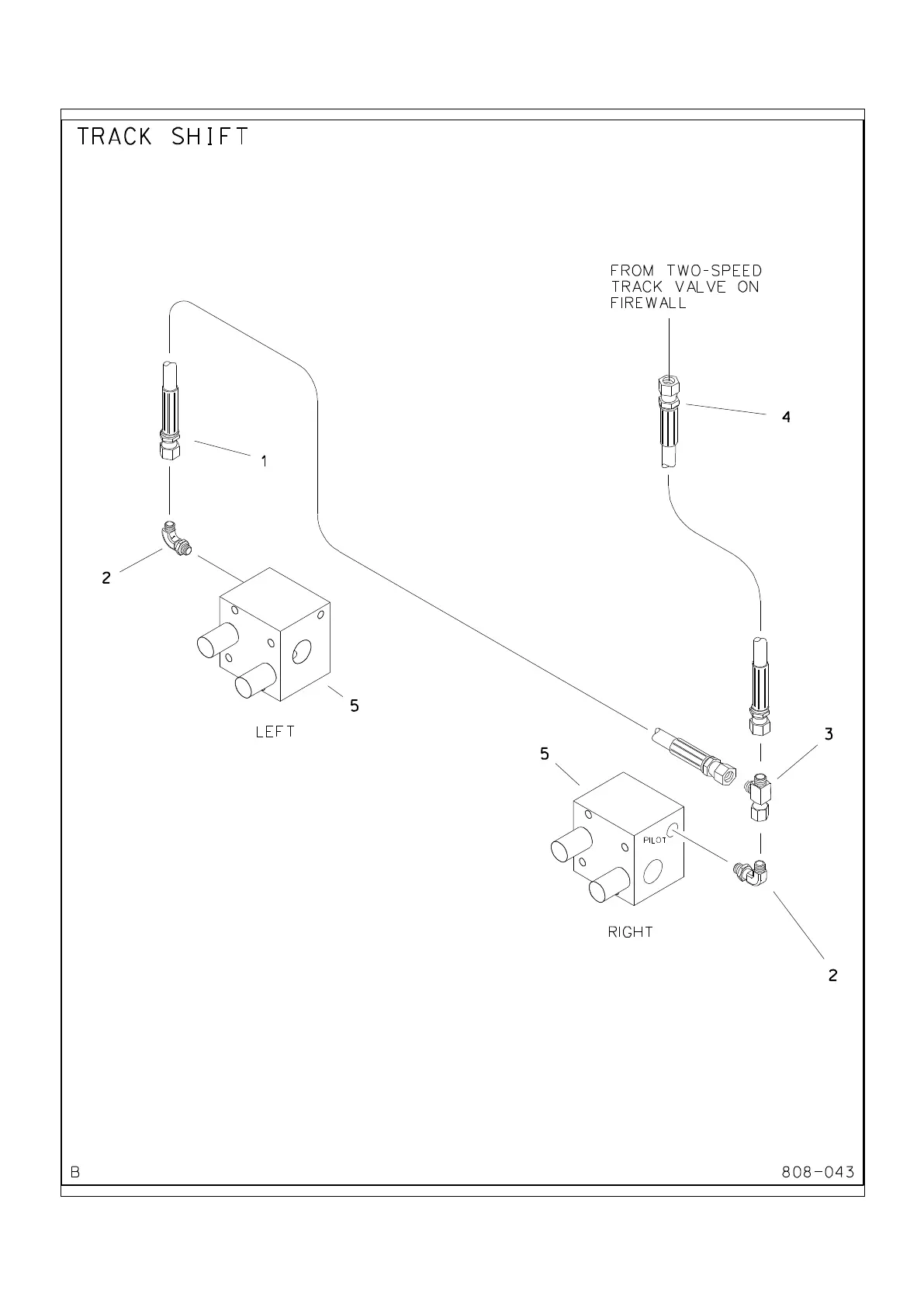 TRACK SHIFT

FROM TWO-SPEED TRACK VALVE ON FIREWALL

4

1

2

5

LEFT

3

5

PILOT

RIGHT

2

B

808-043