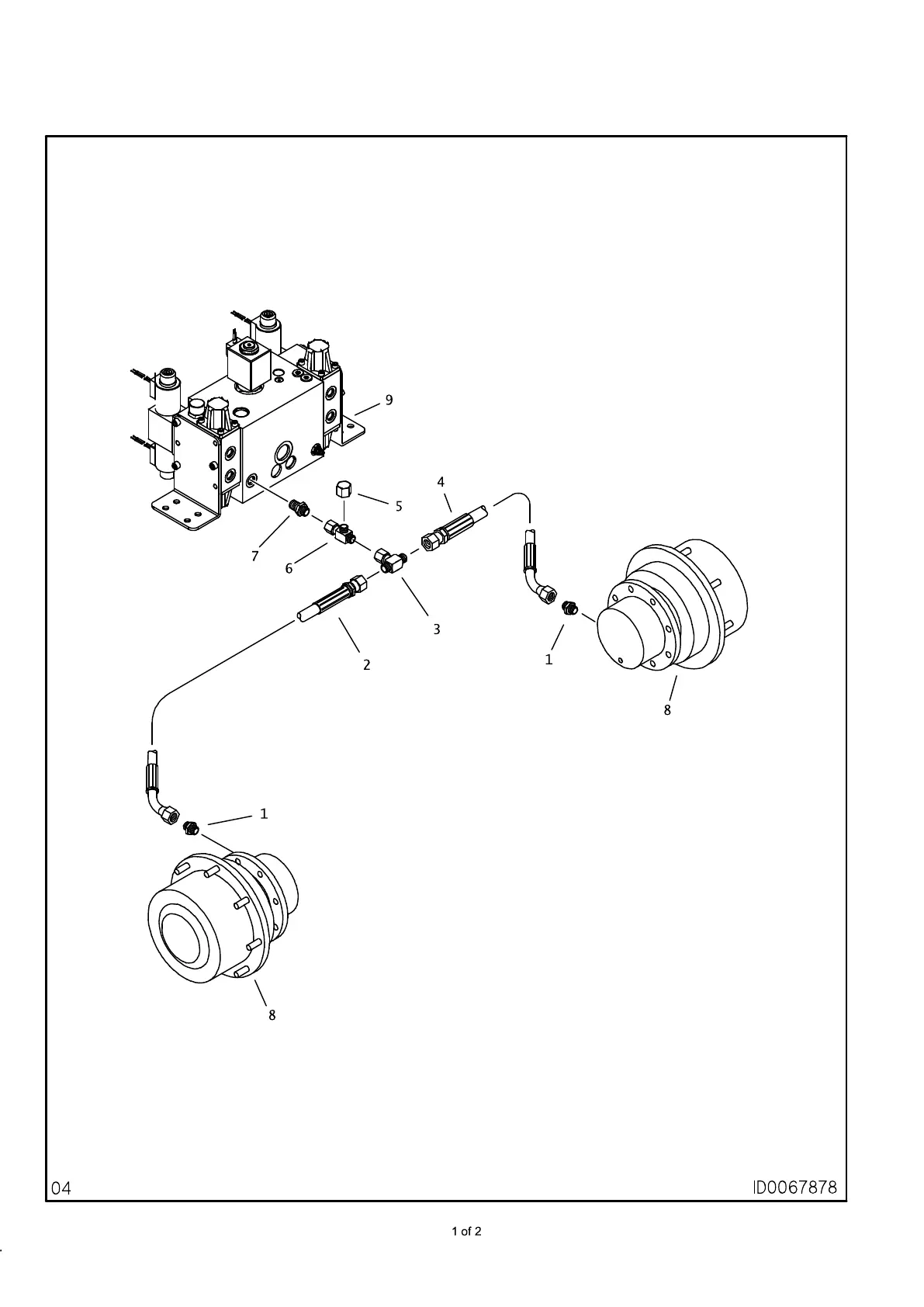 9

4

5

7

6

3

2

1

8

1

8

04

ID0067878

1 of 2