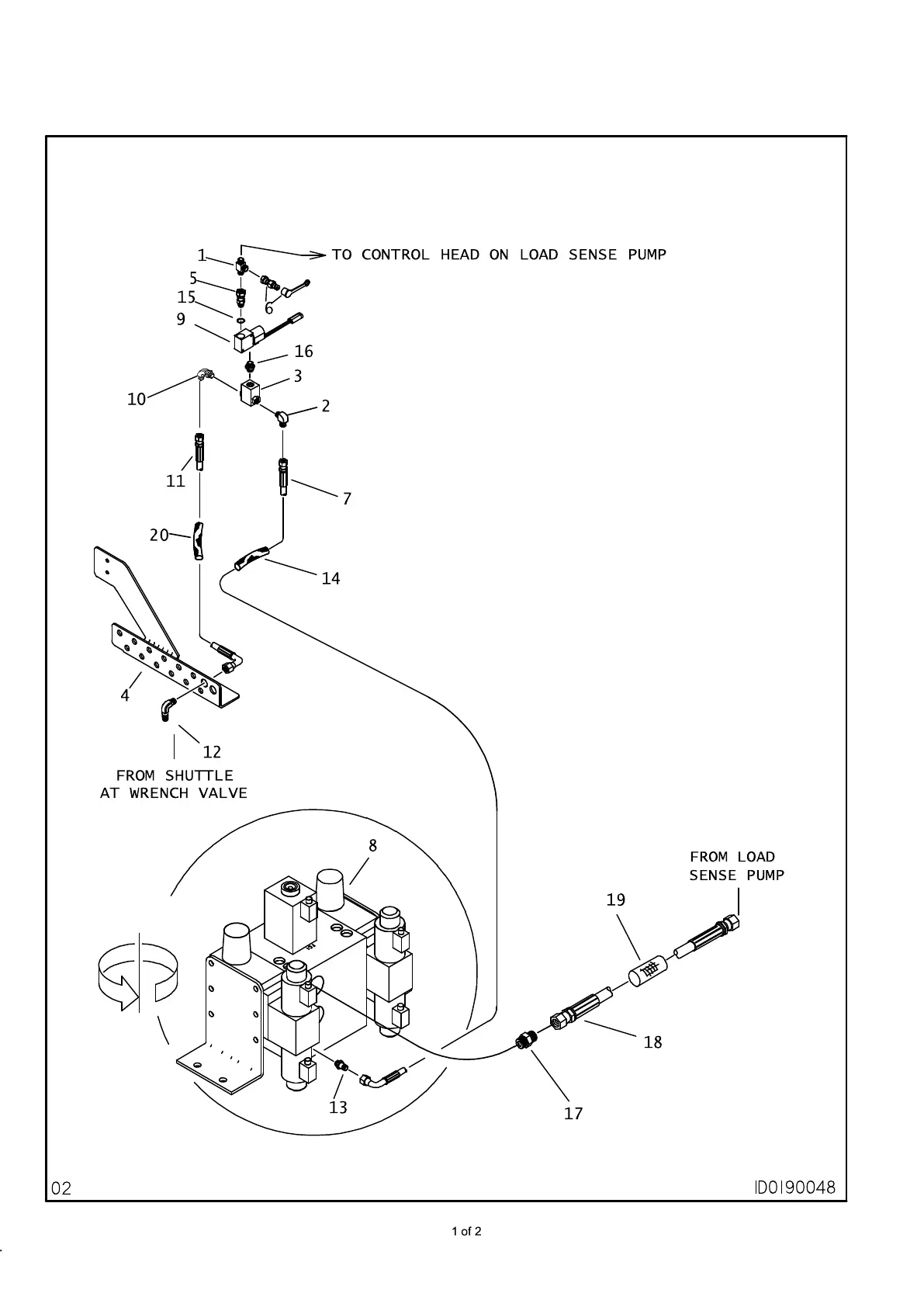 1
TO CONTROL HEAD ON LOAD SENSE PUMP
5
15
6
9
16
3
10
2
11
7
20
14
4
12
FROM SHUTTLE
AT WRENCH VALVE
8
FROM LOAD
SENSE PUMP
19
18
13
17
02
ID0190048

1 of 2