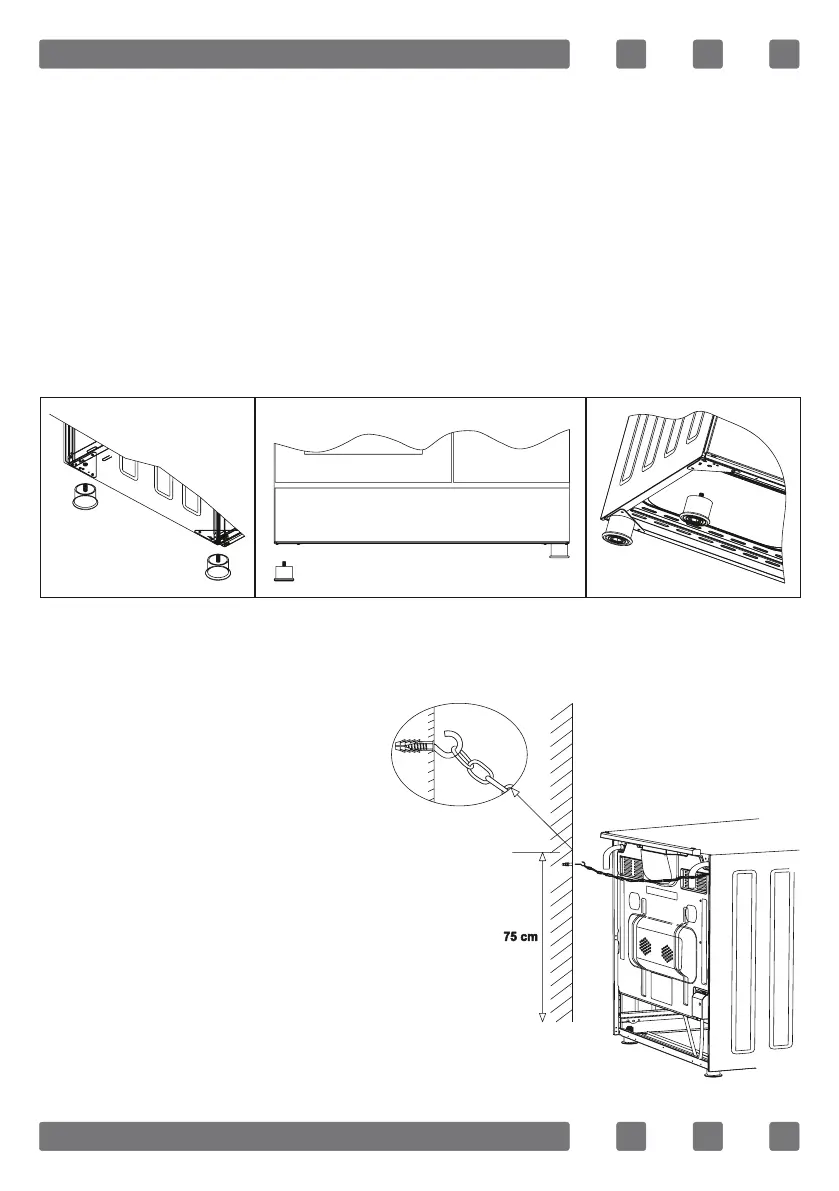 75 cm