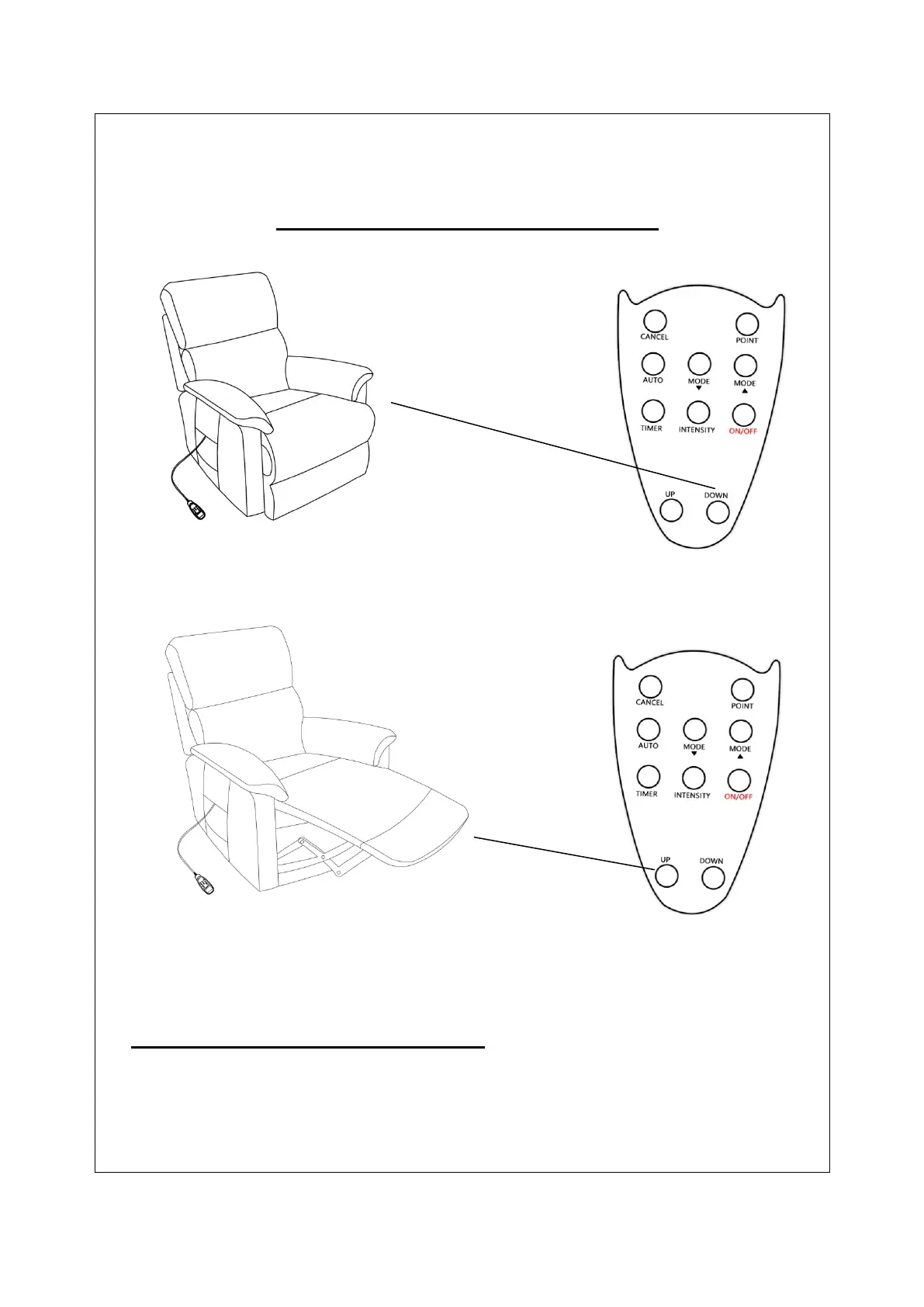 CANCEL
POINT
AUTO
MODE ▼
MODE ▲
TIMER
INTENSITY
ON/OFF
UP
DOWN

CANCEL
POINT
AUTO
MODE ▼
MODE ▲
TIMER
INTENSITY
ON/OFF
UP
DOWN