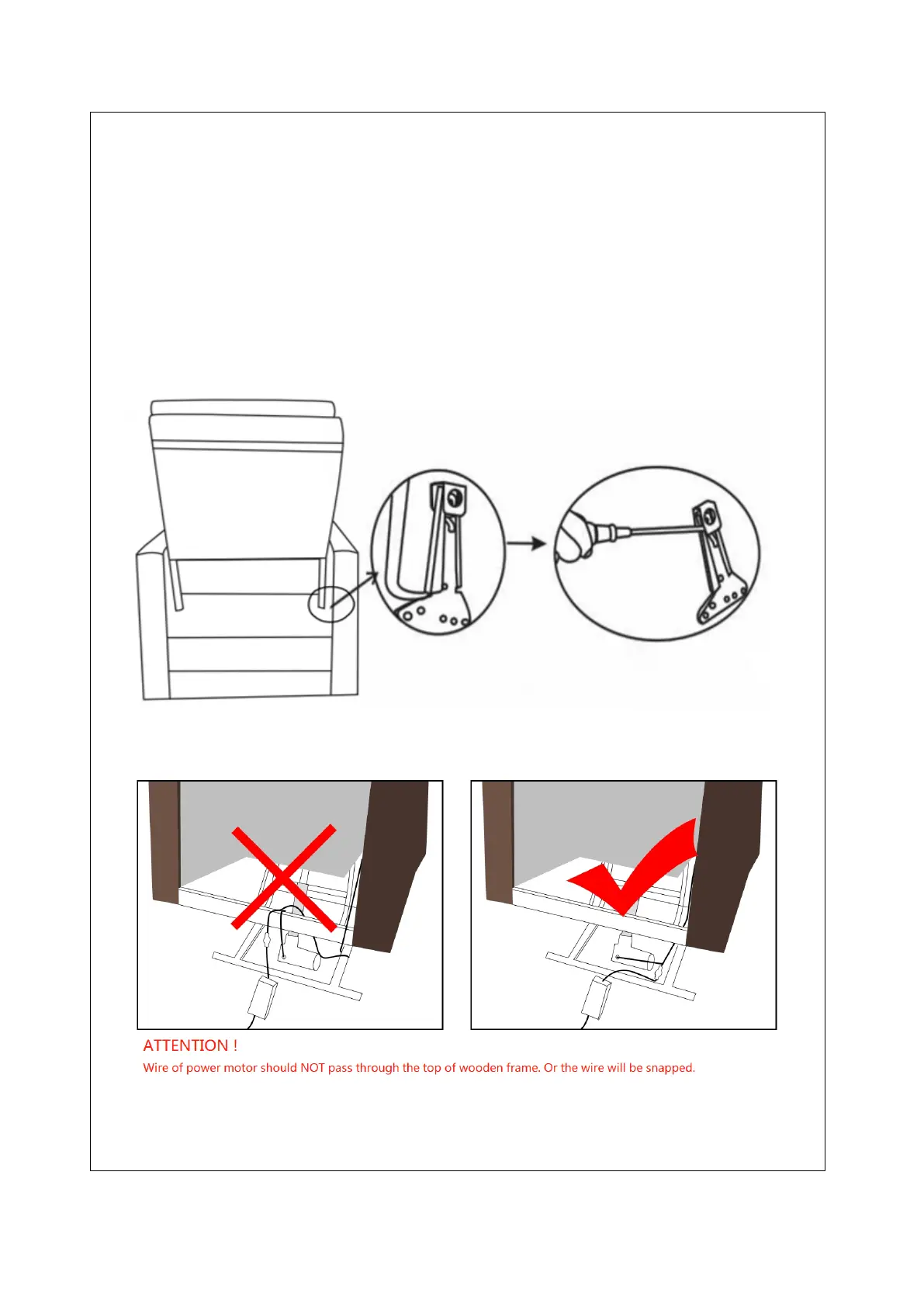 ATTENTION !

Wire of power motor should NOT pass through the top of wooden frame. Or the wire will be snapped.