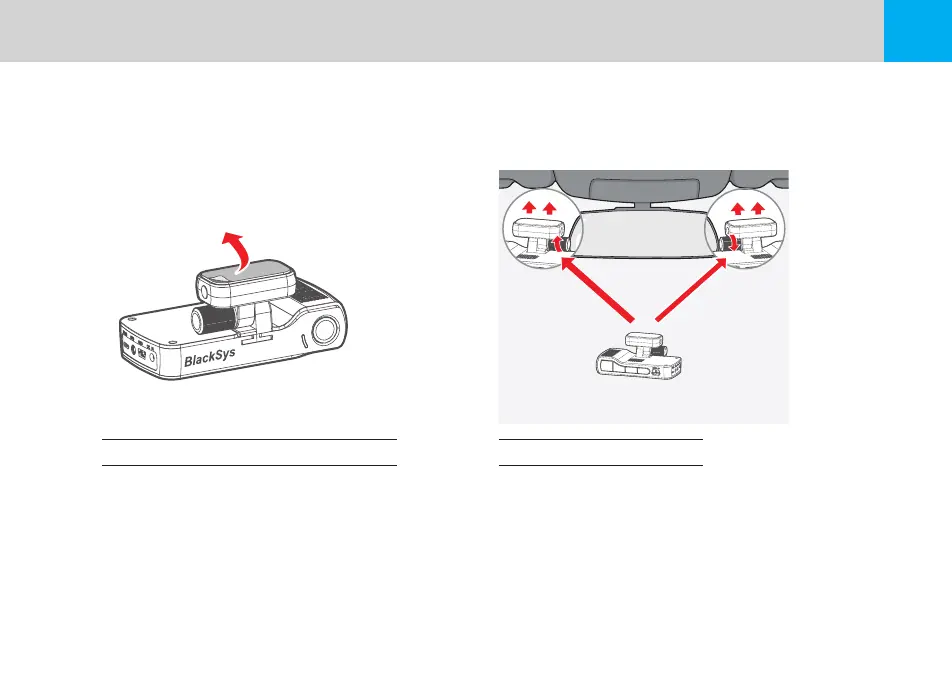 BlackSys