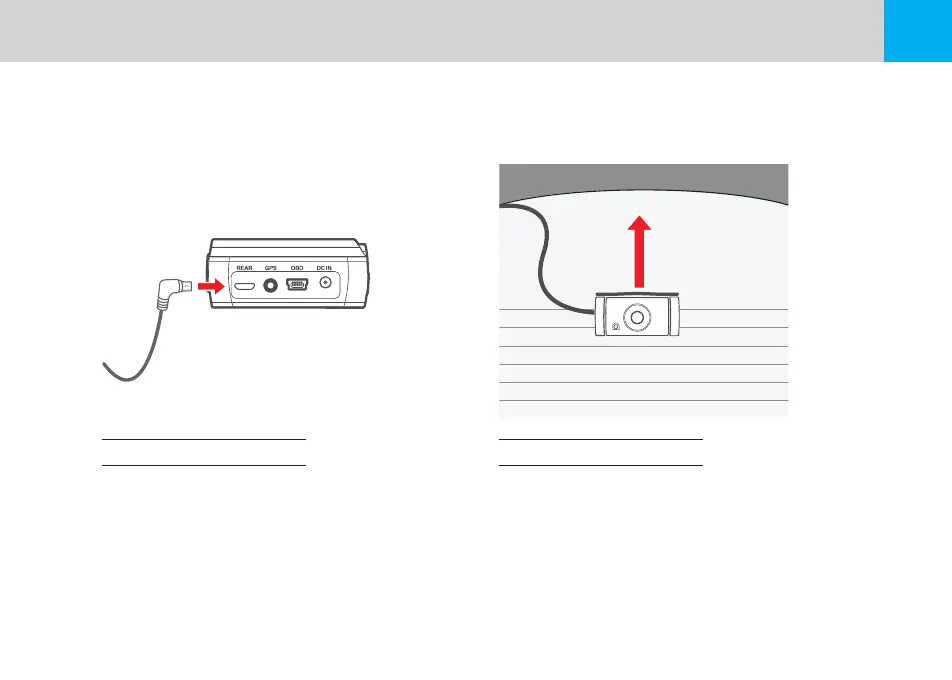 REAR GPS OBD DC IN