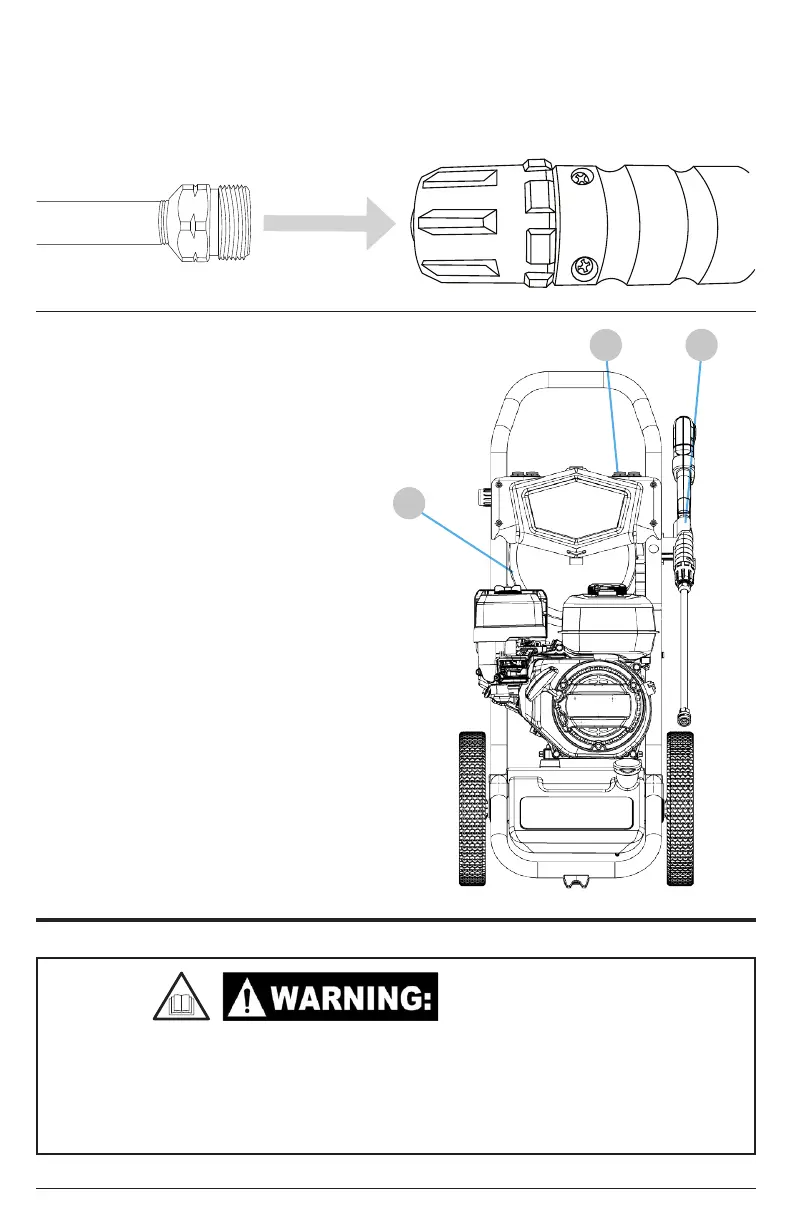 WARNING: