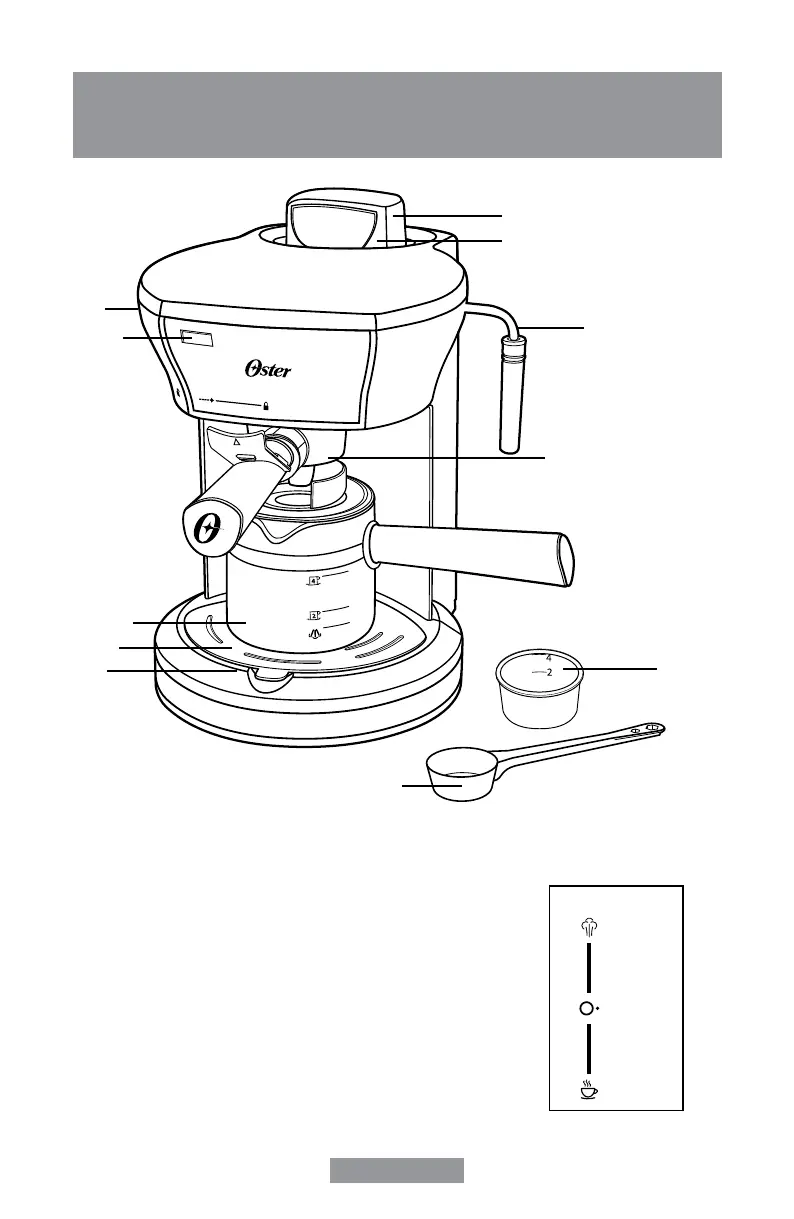 Oster

4
2

4
2