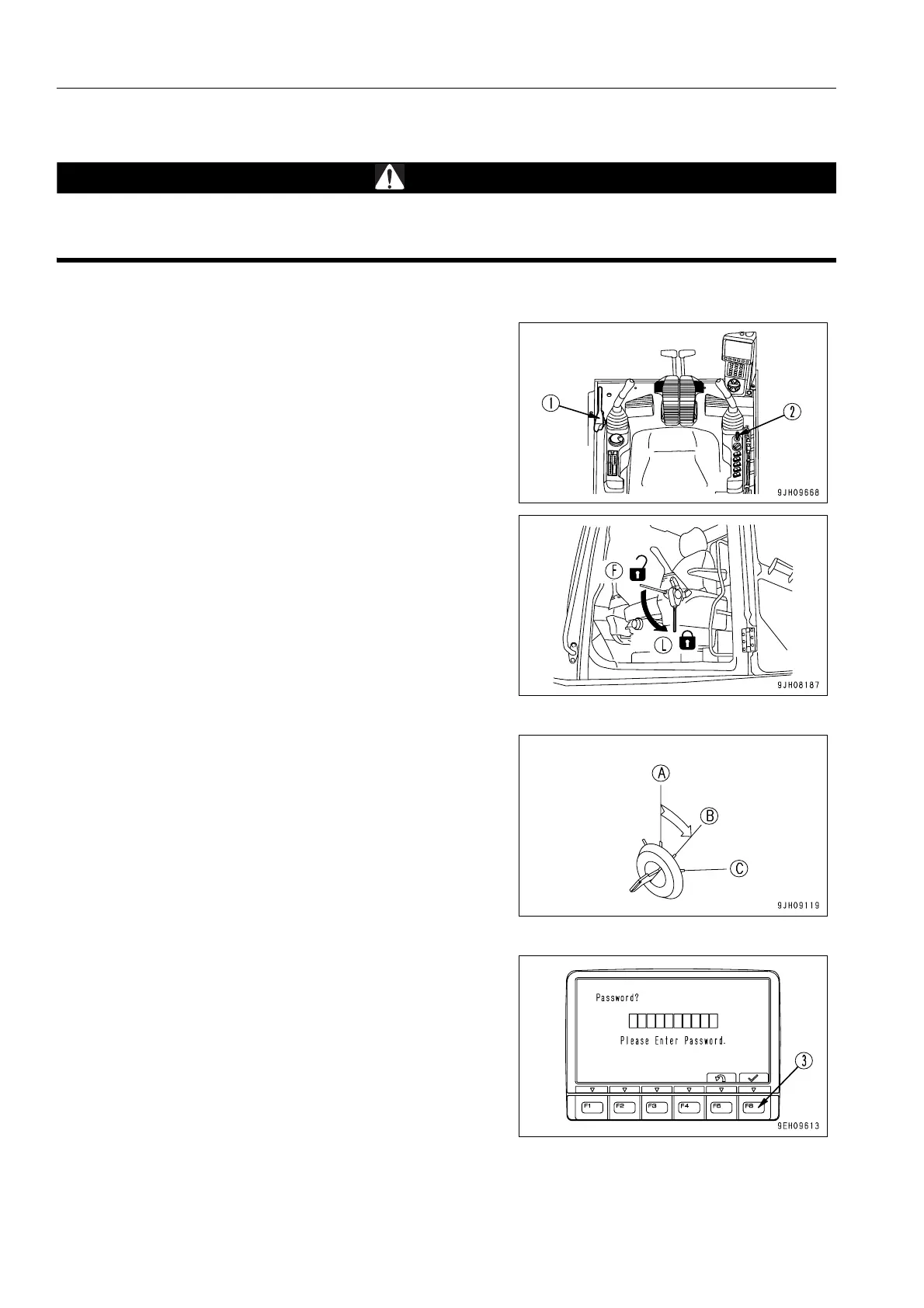 1

2

9JH09668

F

L

9JH08187

A

B

C

9JH09119

Password?

Please Enter Password.

3

F1

F2

F3

F4

F5

F6

9EH09613