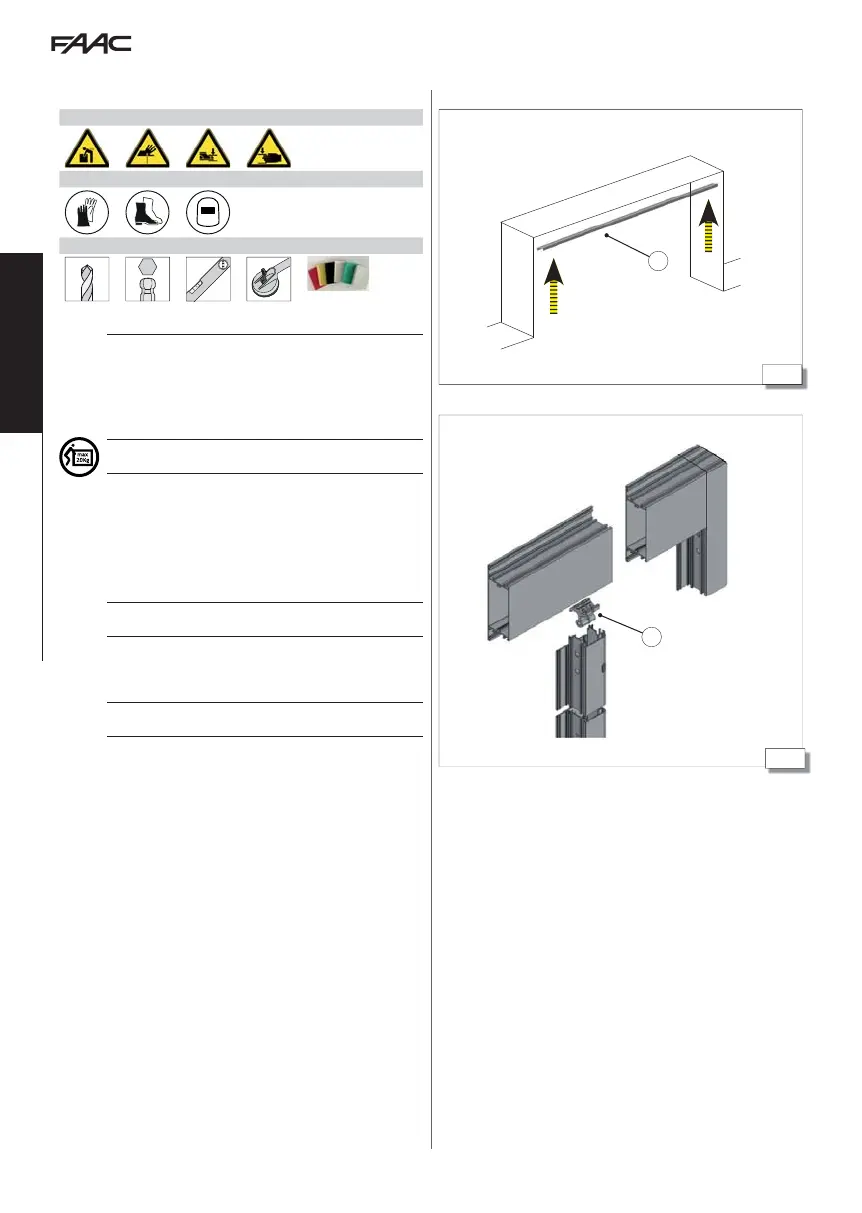 FAAC

max 20Kg