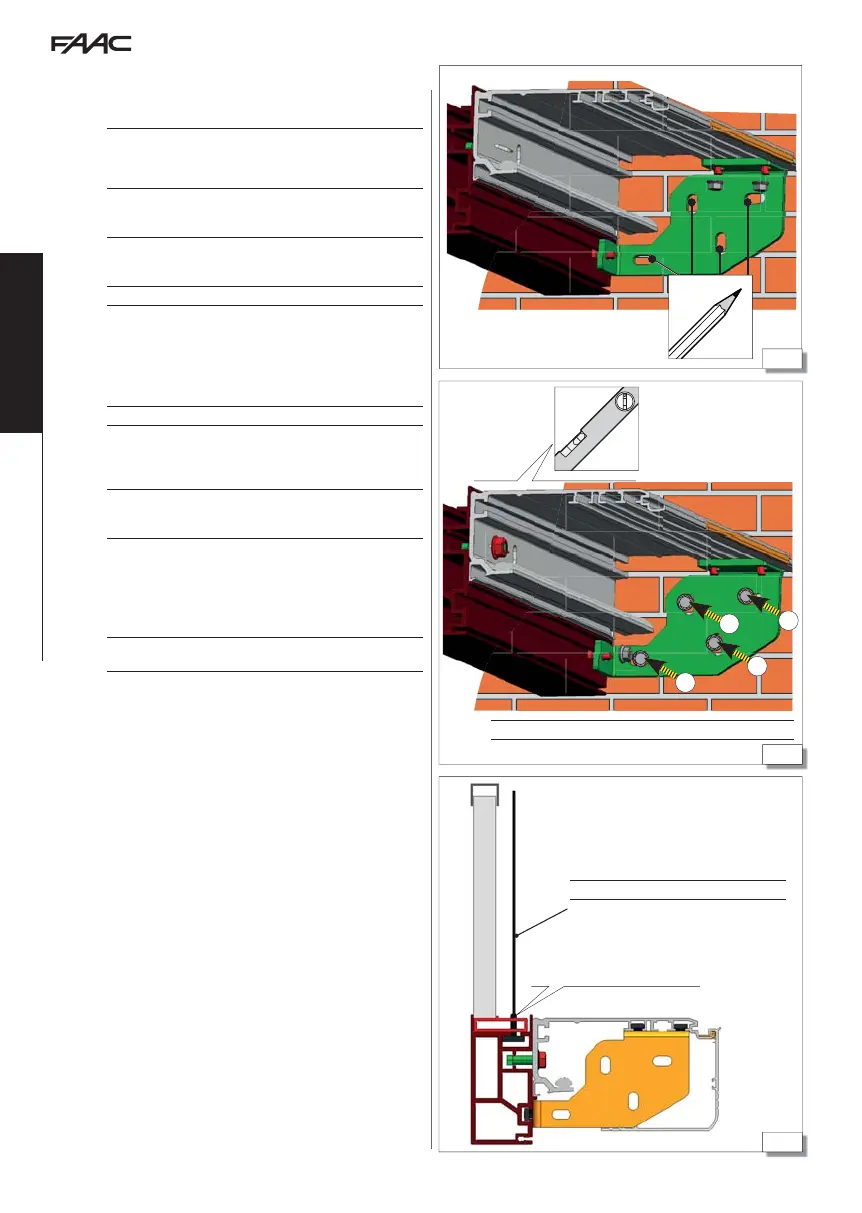 FAAC