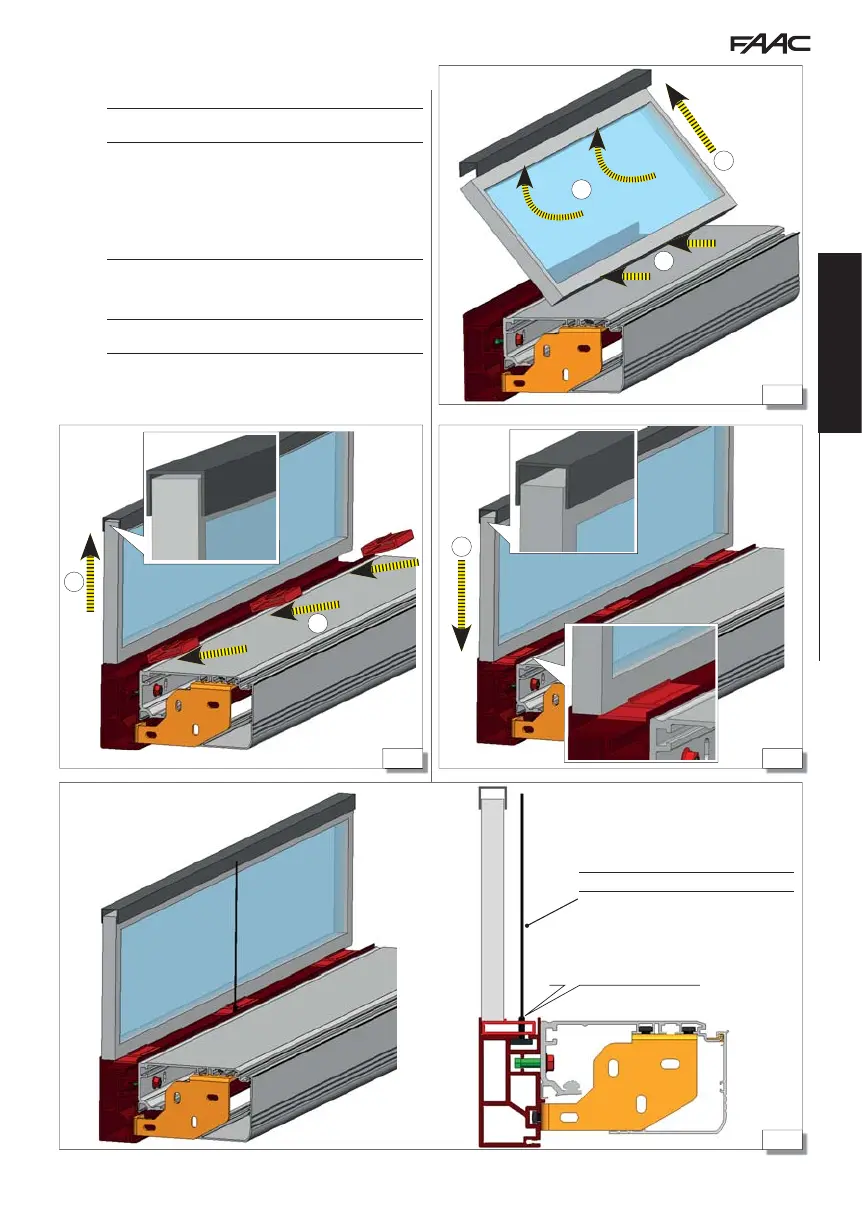 FAAC