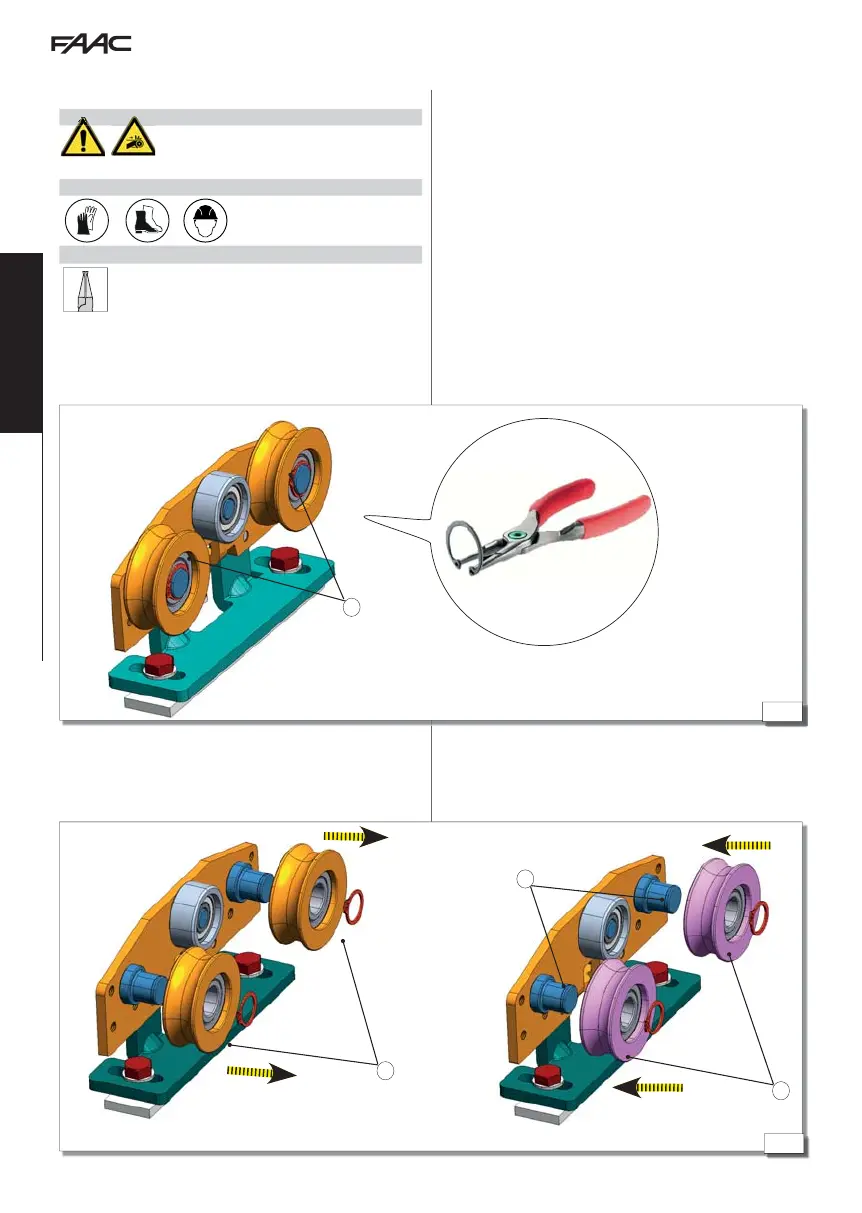 FAAC