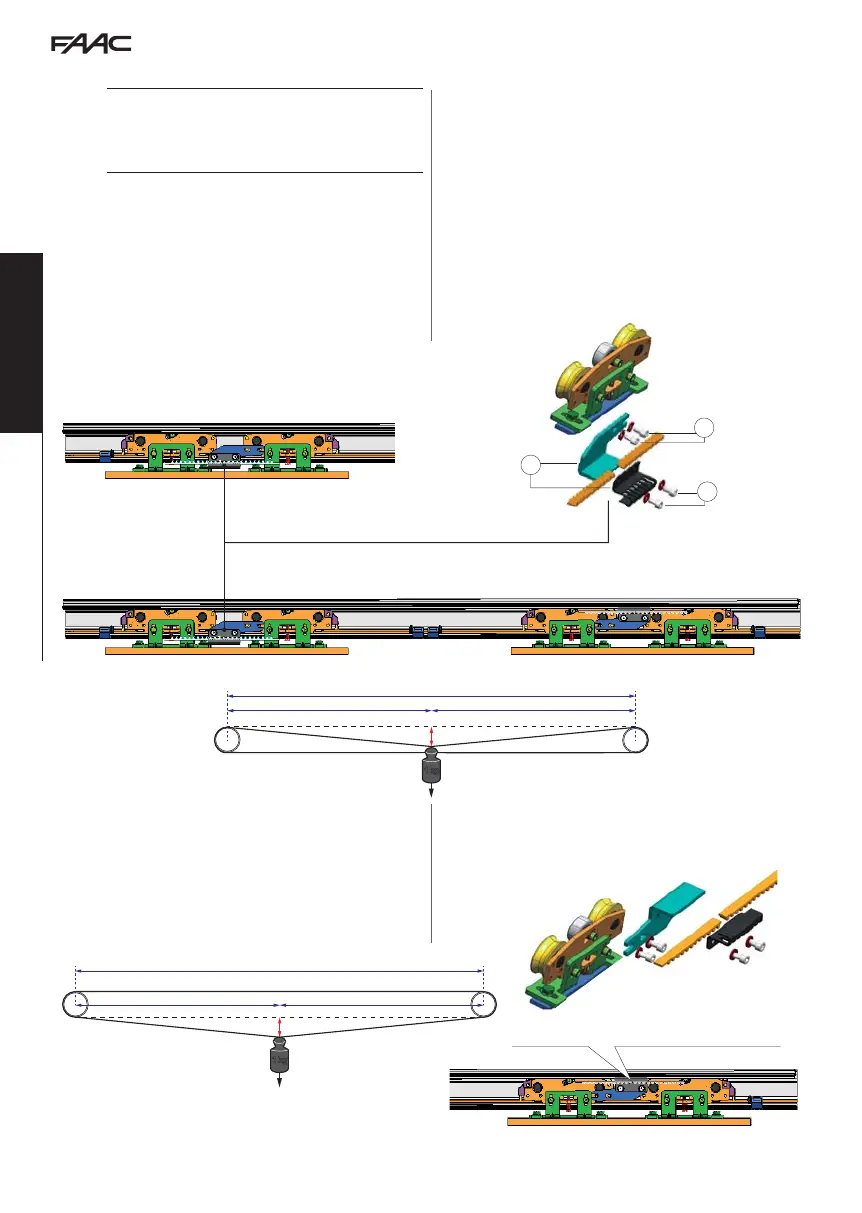 FAAC