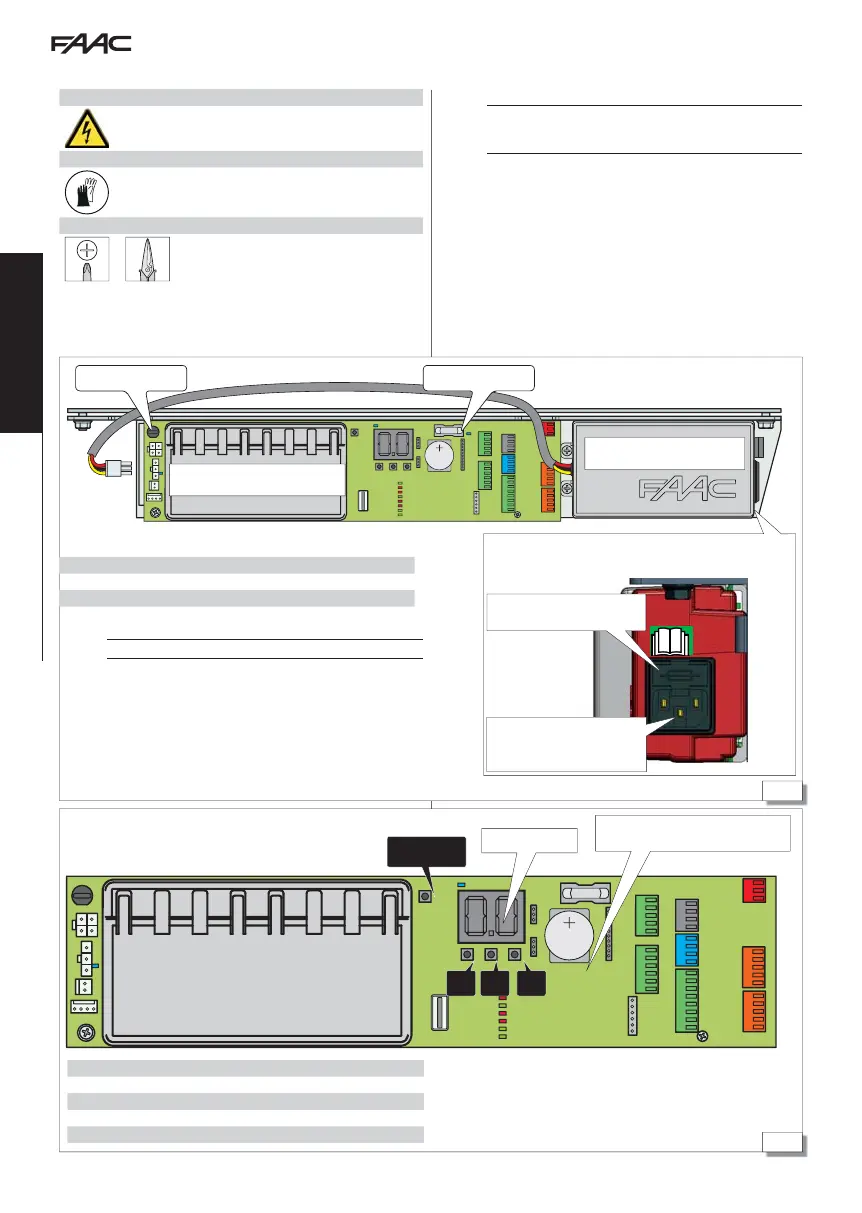 FAAC

FAAC