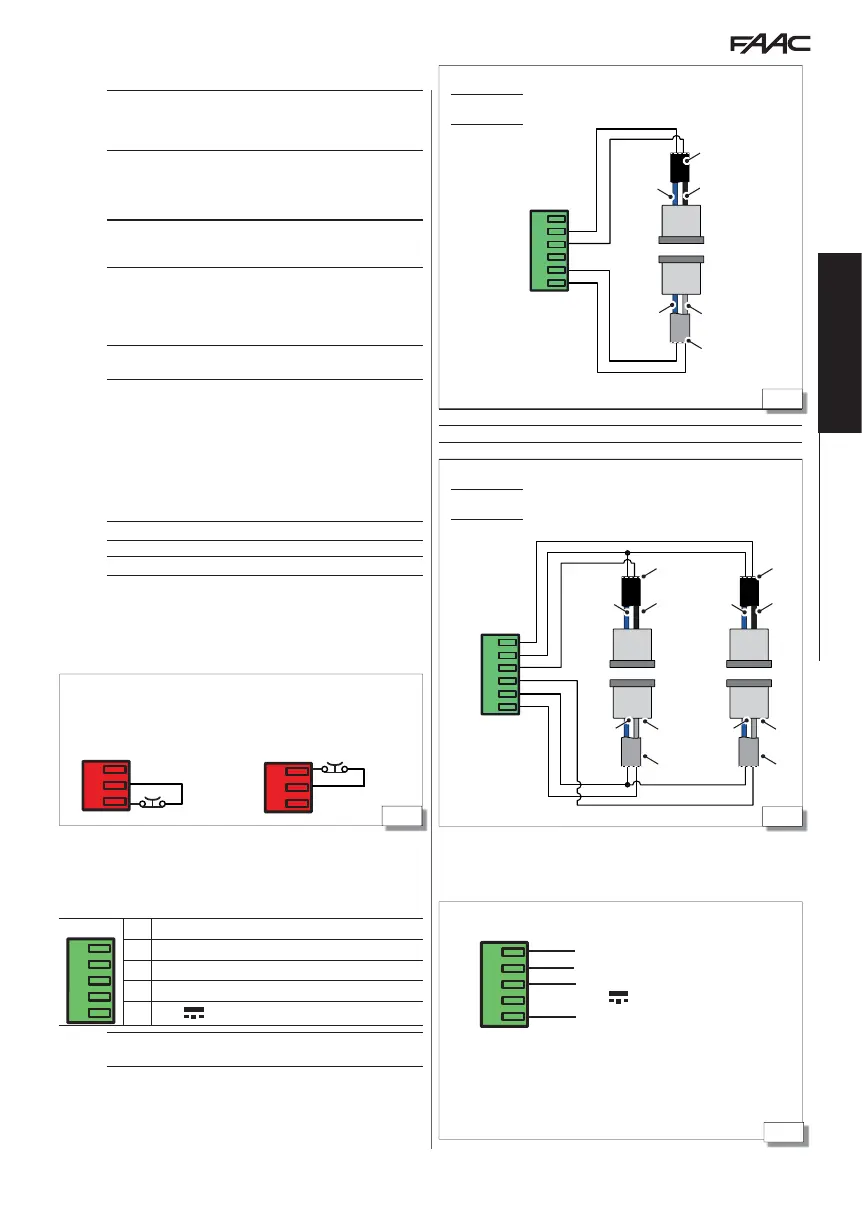 FAAC