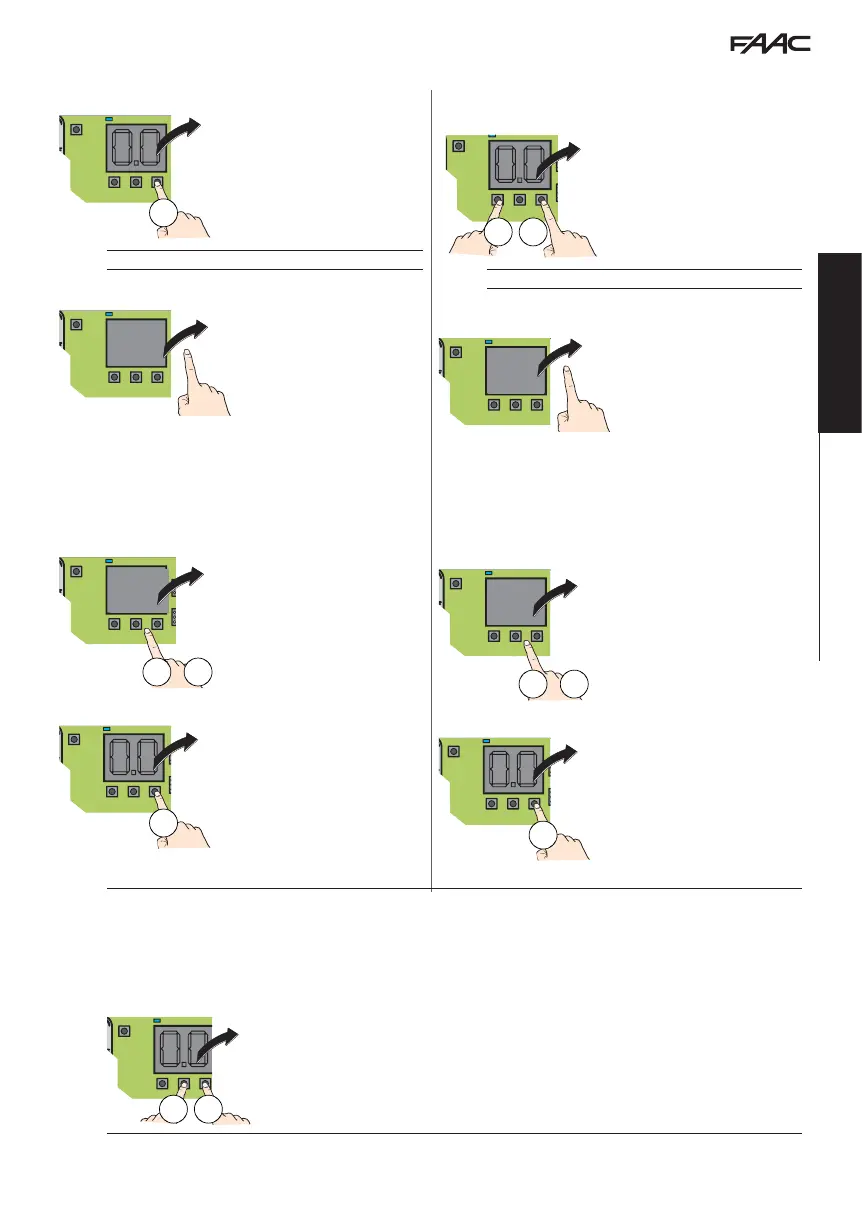 FAAC