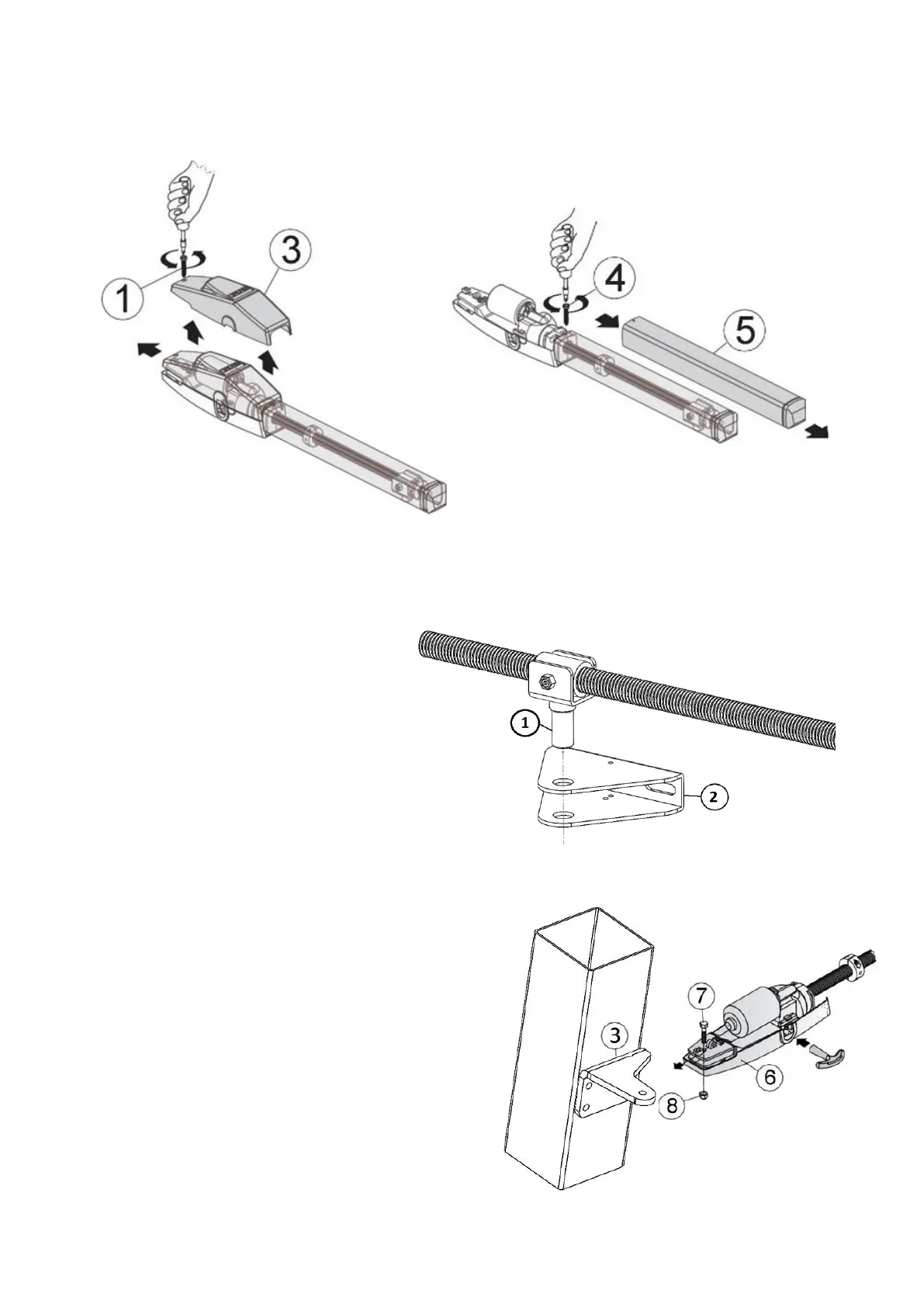 1
3
4
5
1
2
3
7
6
8