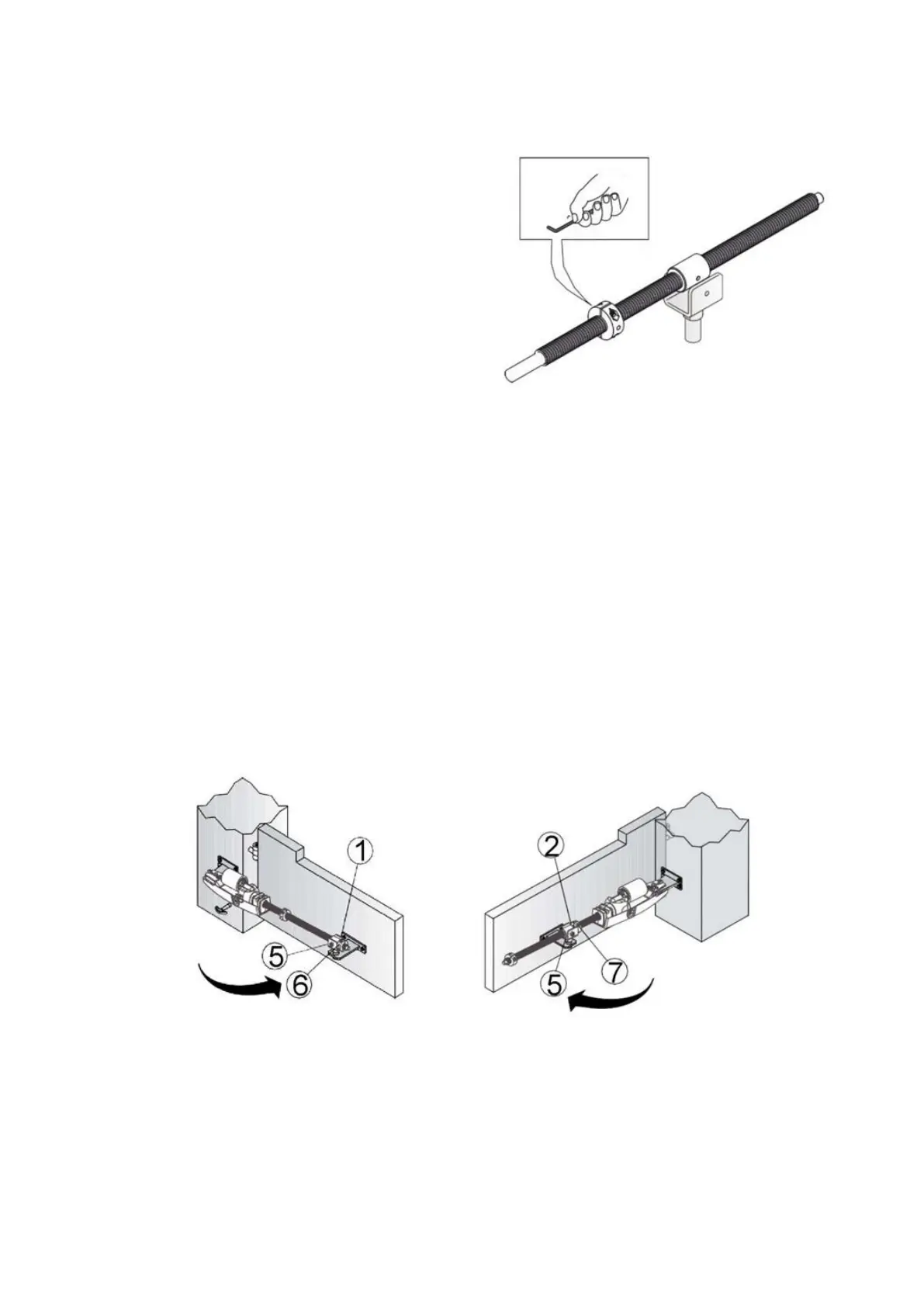 1
5
6
2
7
5