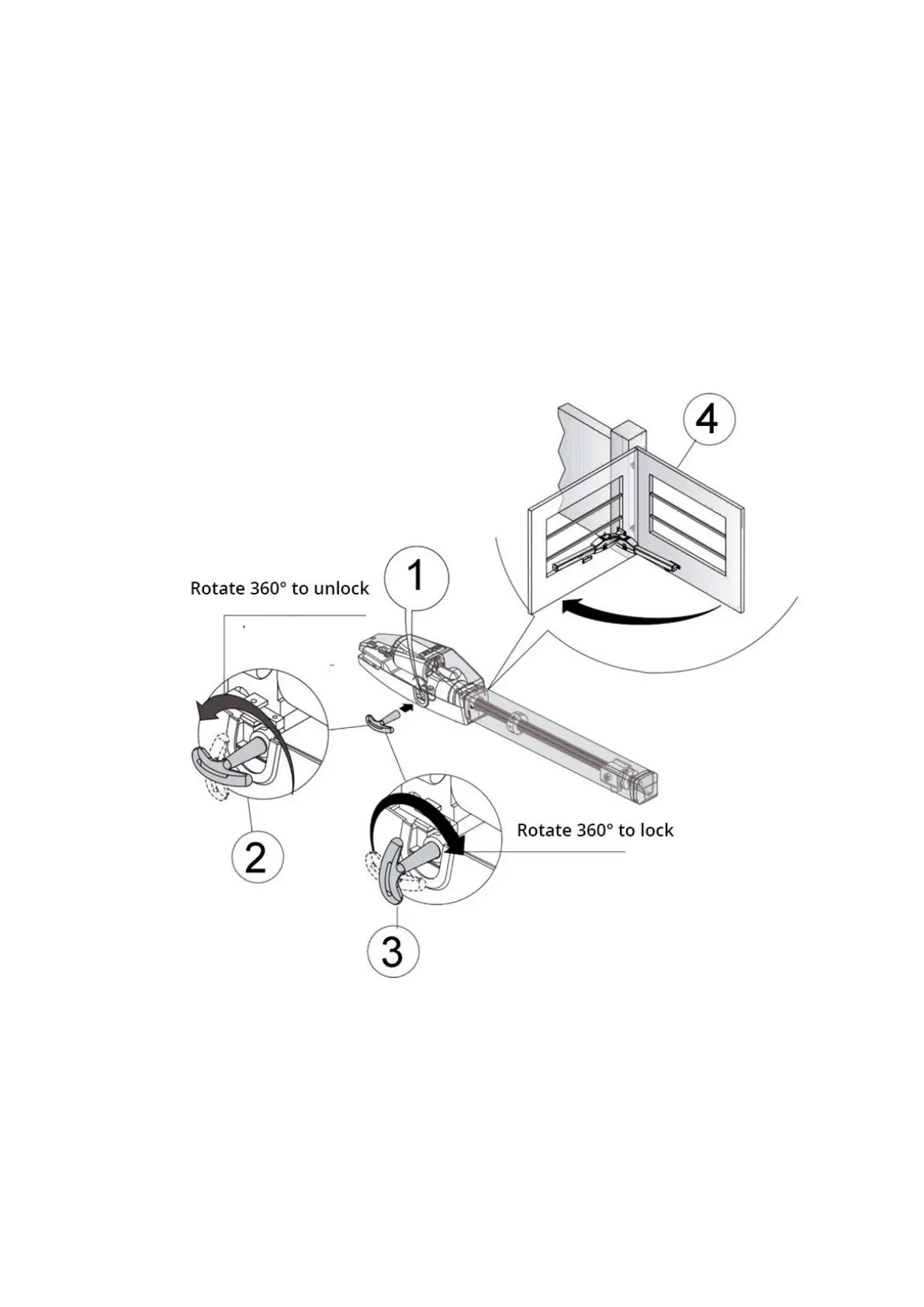 4

Rotate 360° to unlock

1

2

Rotate 360° to lock

3