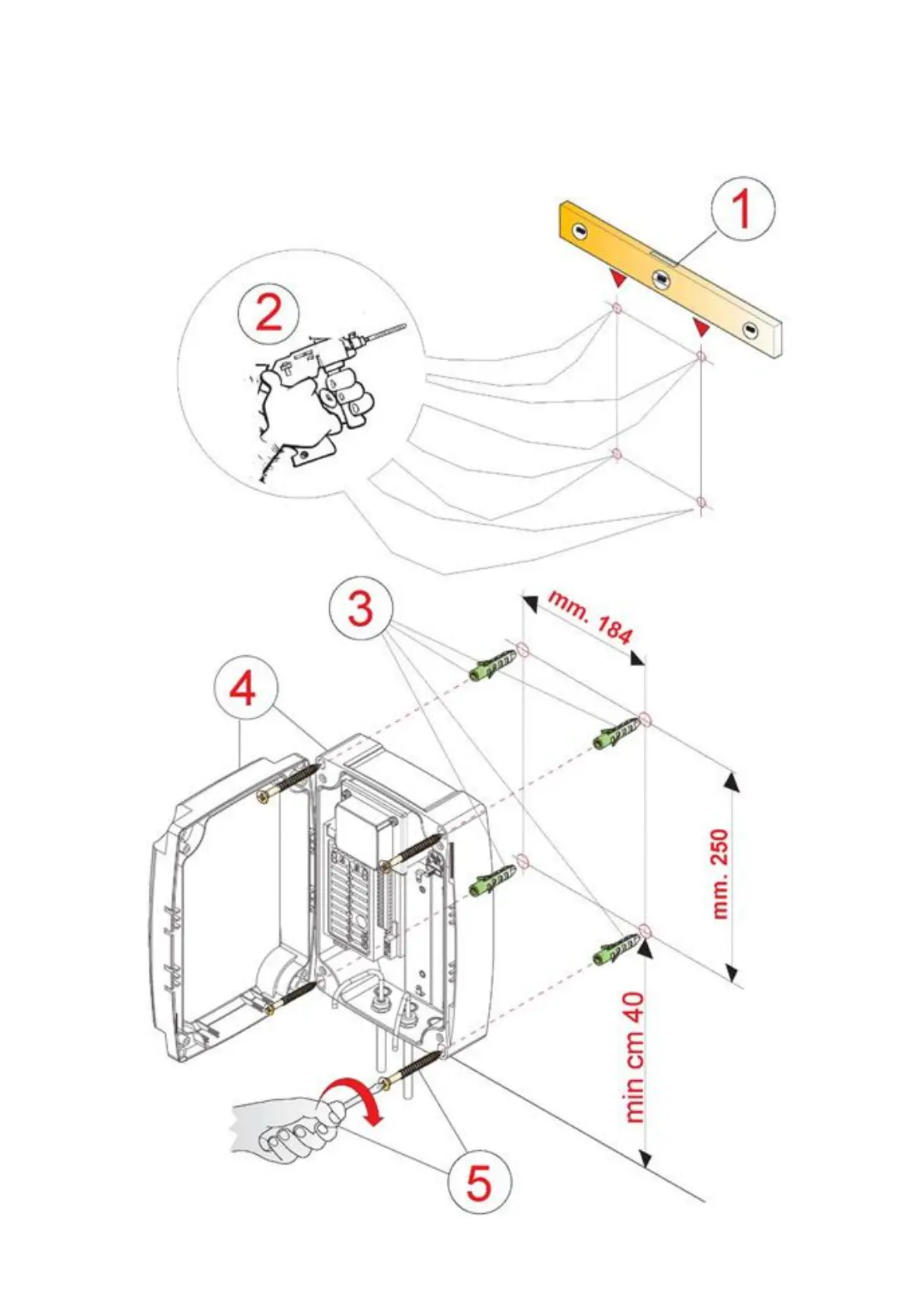 1

2

3

mm. 184

4

mm. 250

min cm 40

5